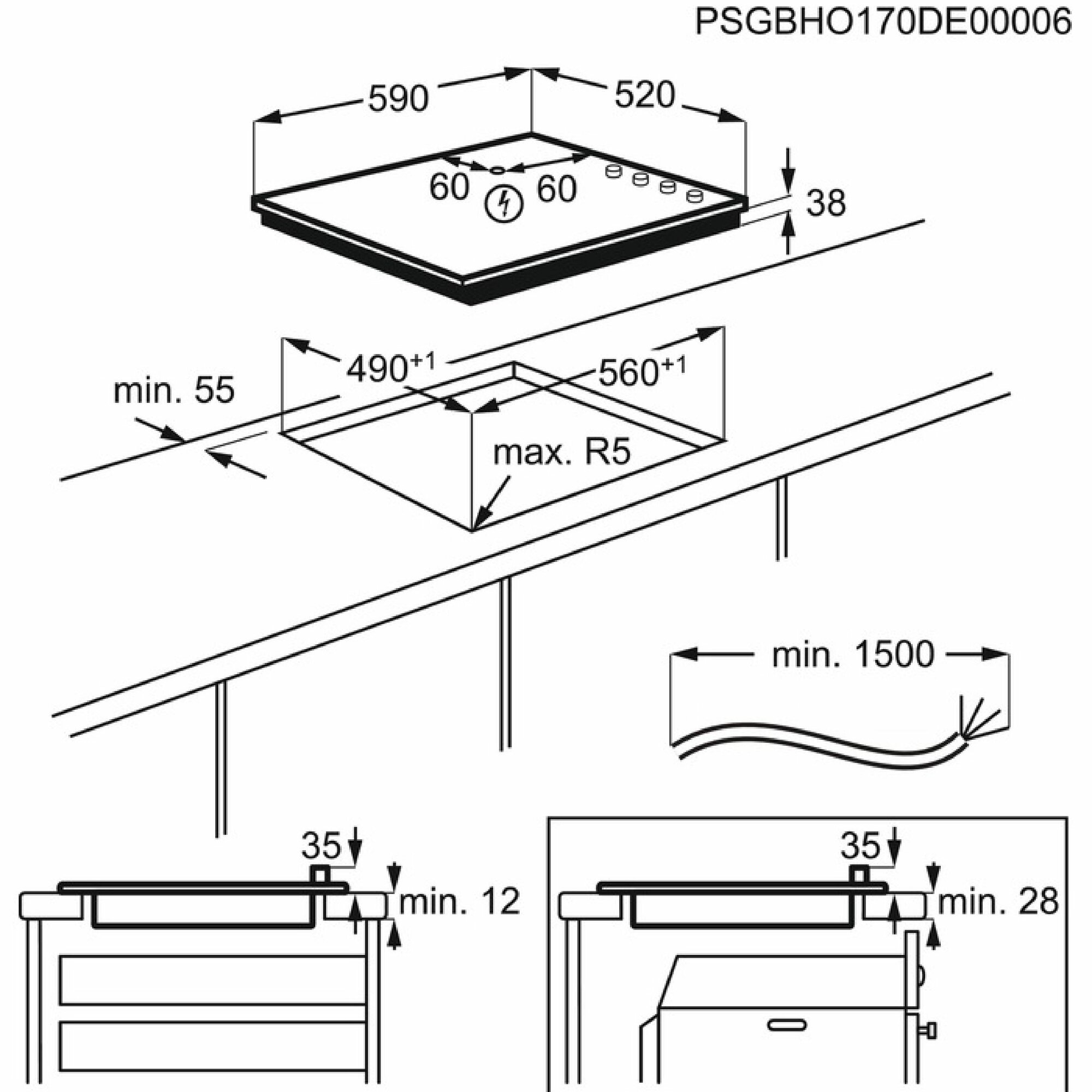 PSGBHO170DE00006

590

520

60

60

38

$490^{+1}$

$560^{+1}$

min. 55

max. R5

min. 1500

35

min. 12

35

min. 28