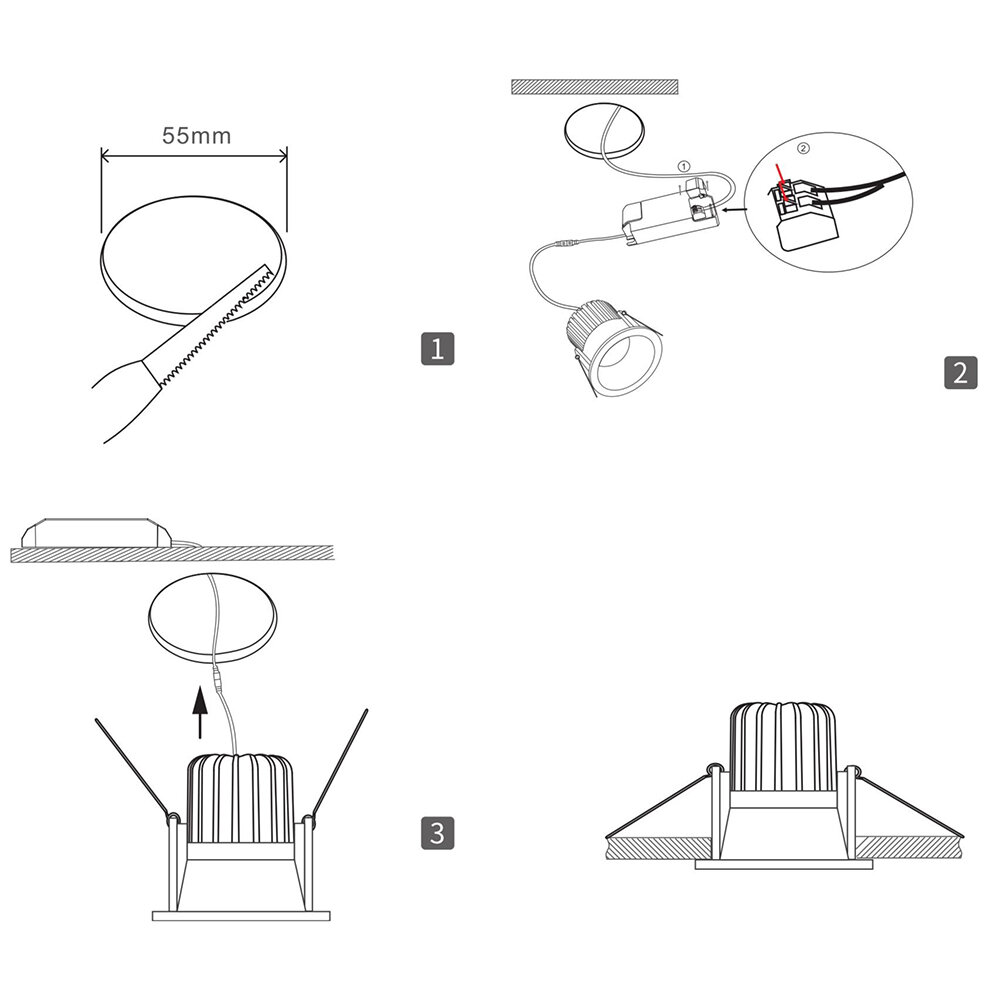 55mm

1

①

②

2

3