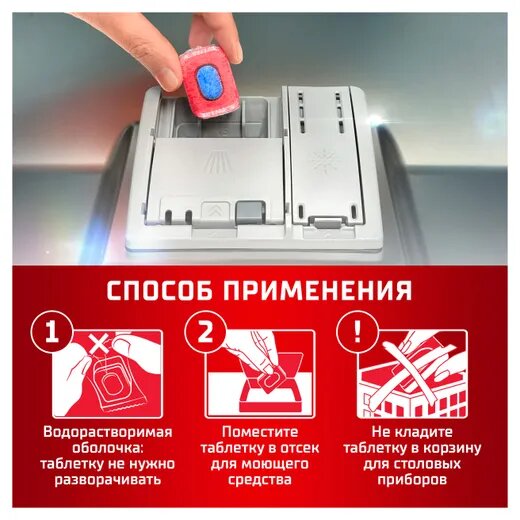 СПОСОБ ПРИМЕНЕНИЯ

1

Водорастворимая оболочка: таблетку не нужно разворачивать

2

Поместите таблетку в отсек для моющего средства

!

Не кладите таблетку в корзину для столовых приборов