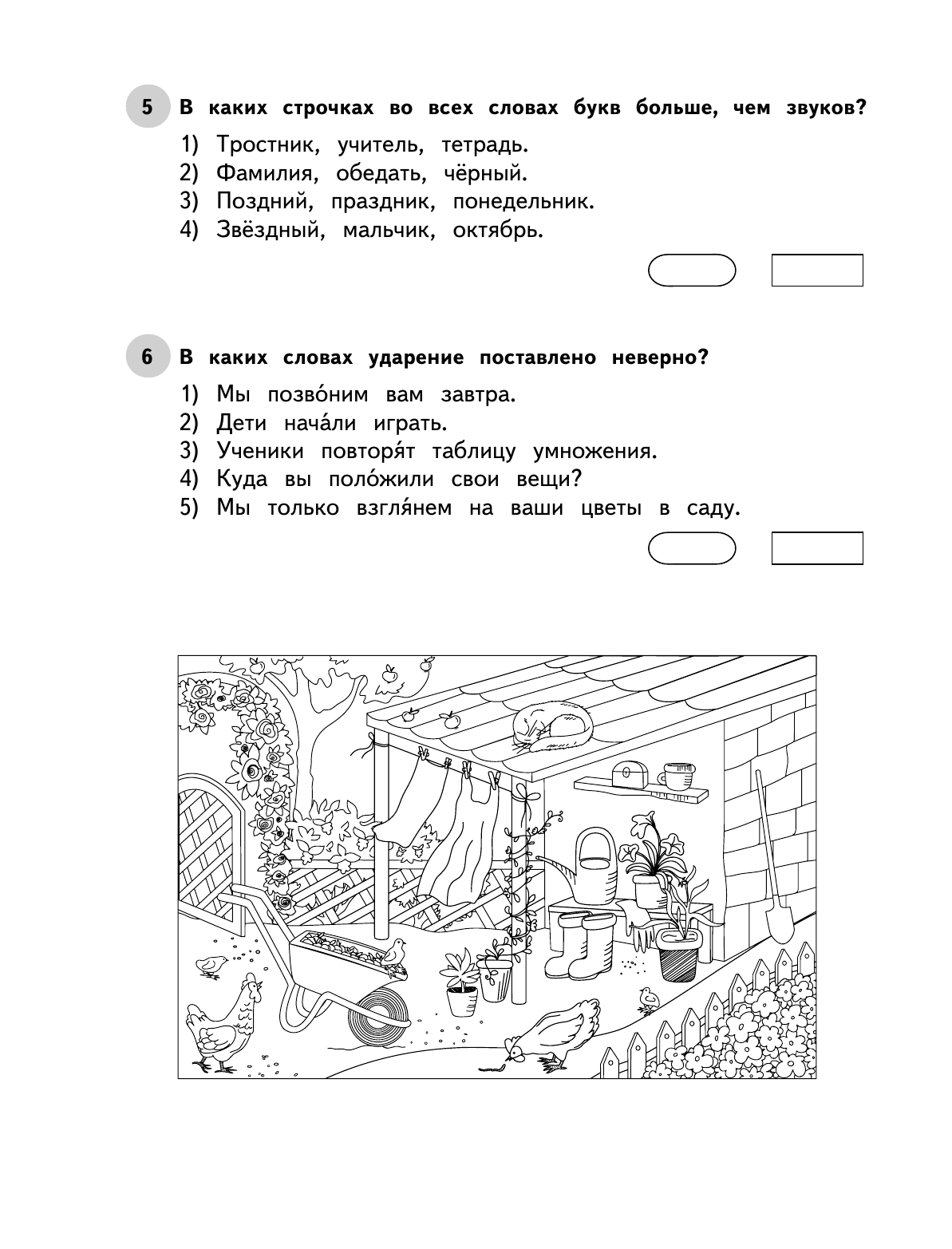 5 В каких строчках во всех словах букв больше, чем звуков?

1) Тростник, учитель, тетрадь.
2) Фамилия, обедать, чёрный.
3) Поздний, праздник, понедельник.
4) Звёздный, мальчик, октябрь.

6 В каких словах ударение поставлено неверно?

1) Мы позво́ним вам завтра.
2) Дети нача́ли играть.
3) Ученики повторя́т таблицу умножения.
4) Куда вы поло́жили свои вещи?
5) Мы только взгля́нем на ваши цветы в саду.