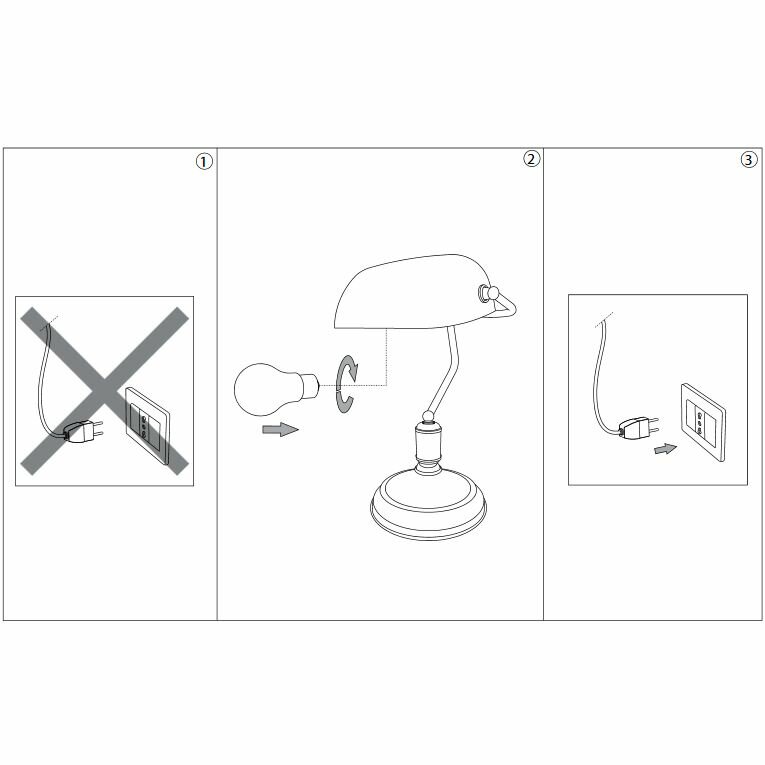 ①

②

③