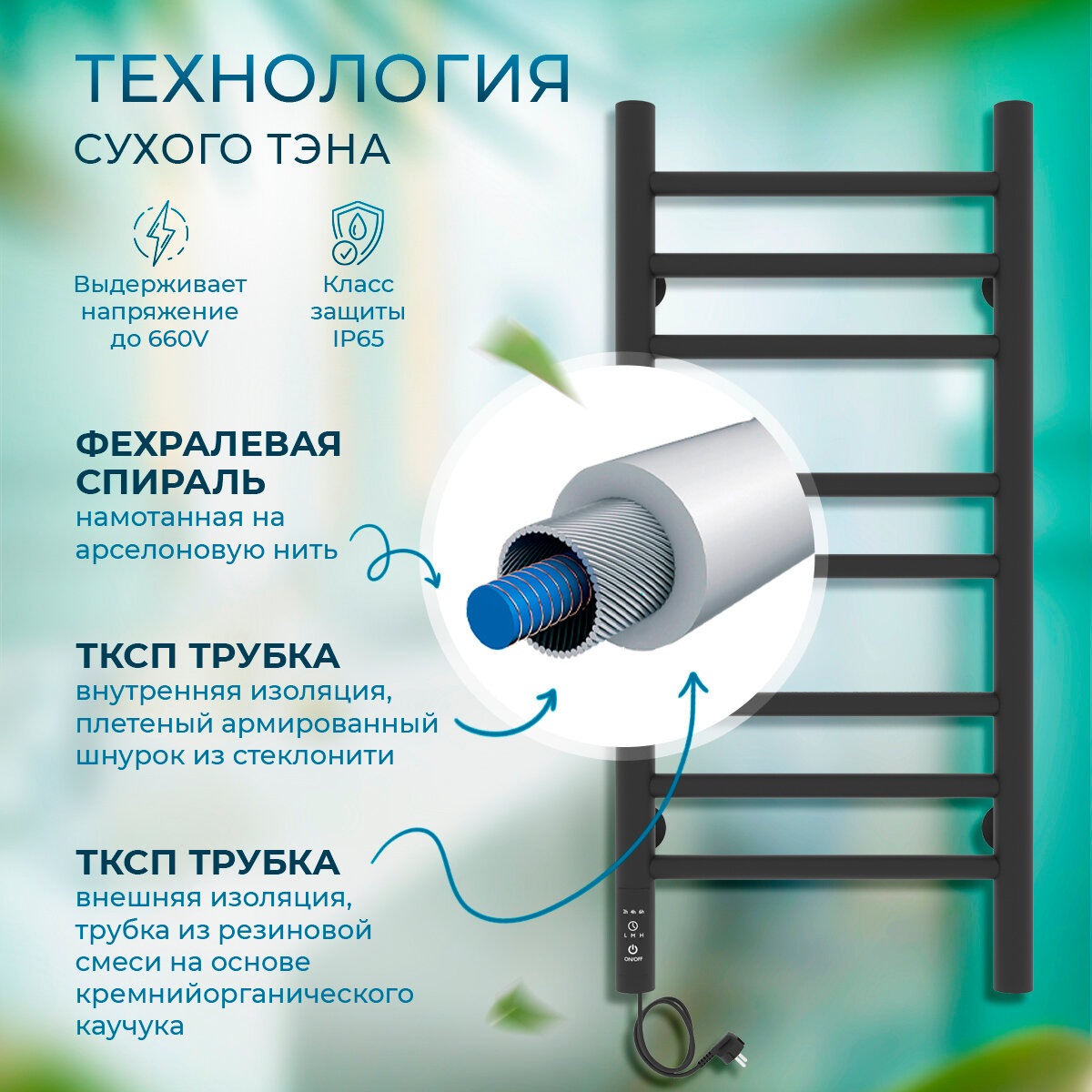 ТЕХНОЛОГИЯ
СУХОГО ТЭНА

Выдерживает напряжение до 660V

Класс защиты IP65

ФЕХРАЛЕВАЯ СПИРАЛЬ
намотанная на арселоновую нить

ТКСП ТРУБКА
внутренняя изоляция, плетеный армированный шнурок из стеклонити

ТКСП ТРУБКА
внешняя изоляция, трубка из резиновой смеси на основе кремнийорганического каучука

2h 4h 6h
L M H
ON/OFF