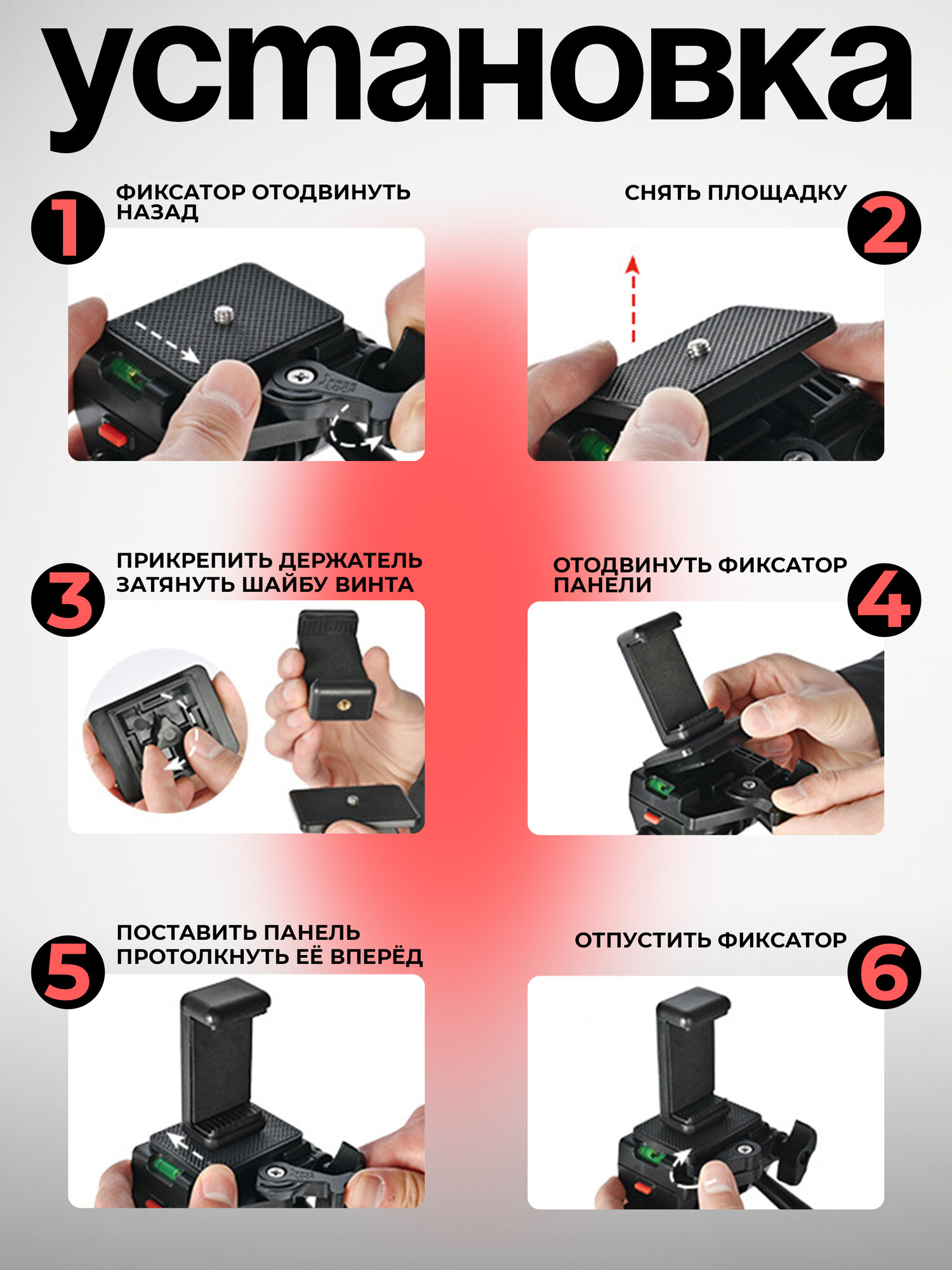 установка

1
ФИКСАТОР ОТОДВИНУТЬ НАЗАД

СНЯТЬ ПЛОЩАДКУ
2

3
ПРИКРЕПИТЬ ДЕРЖАТЕЛЬ
ЗАТЯНУТЬ ШАЙБУ ВИНТА

ОТОДВИНУТЬ ФИКСАТОР ПАНЕЛИ
4

5
ПОСТАВИТЬ ПАНЕЛЬ
ПРОТОЛКНУТЬ ЕЁ ВПЕРЁД

ОТПУСТИТЬ ФИКСАТОР
6