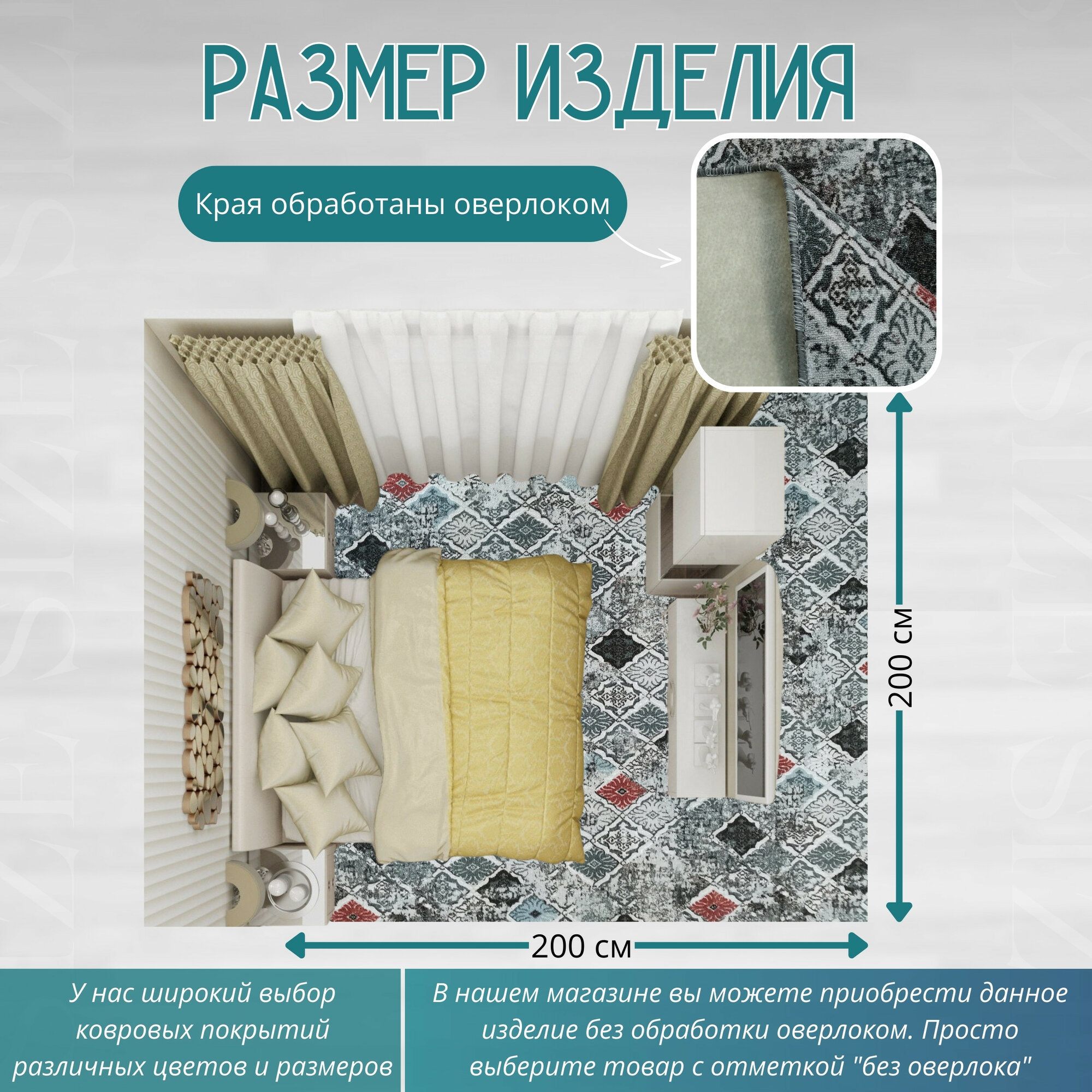 РАЗМЕР ИЗДЕЛИЯ

Края обработаны оверлоком

200 см

200 см

У нас широкий выбор ковровых покрытий различных цветов и размеров

В нашем магазине вы можете приобрести данное изделие без обработки оверлоком. Просто выберите товар с отметкой "без оверлока"