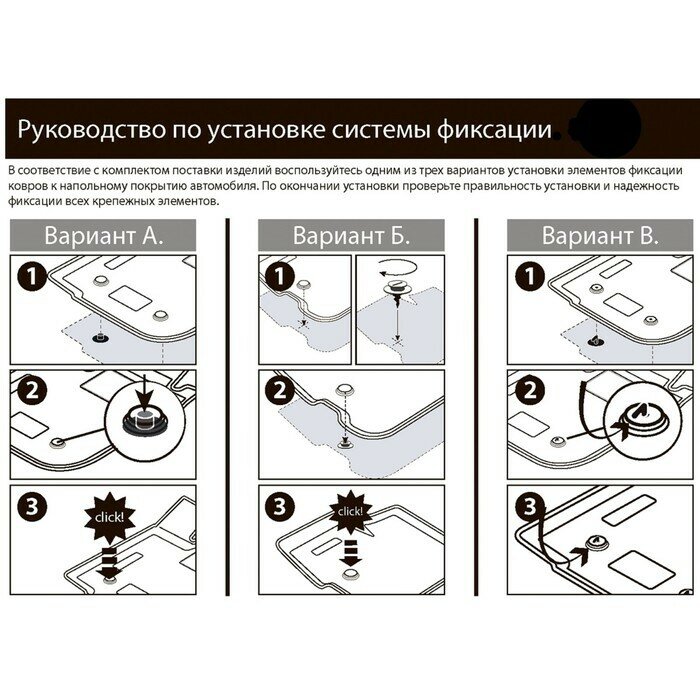 Руководство по установке системы фиксации

В соответствие с комплектом поставки изделий воспользуйтесь одним из трех вариантов установки элементов фиксации ковров к напольному покрытию автомобиля. По окончании установки проверьте правильность установки и надежность фиксации всех крепежных элементов.

Вариант А.

1

2

3

click!

Вариант Б.

1

2

3

click!

Вариант В.

1

2

3