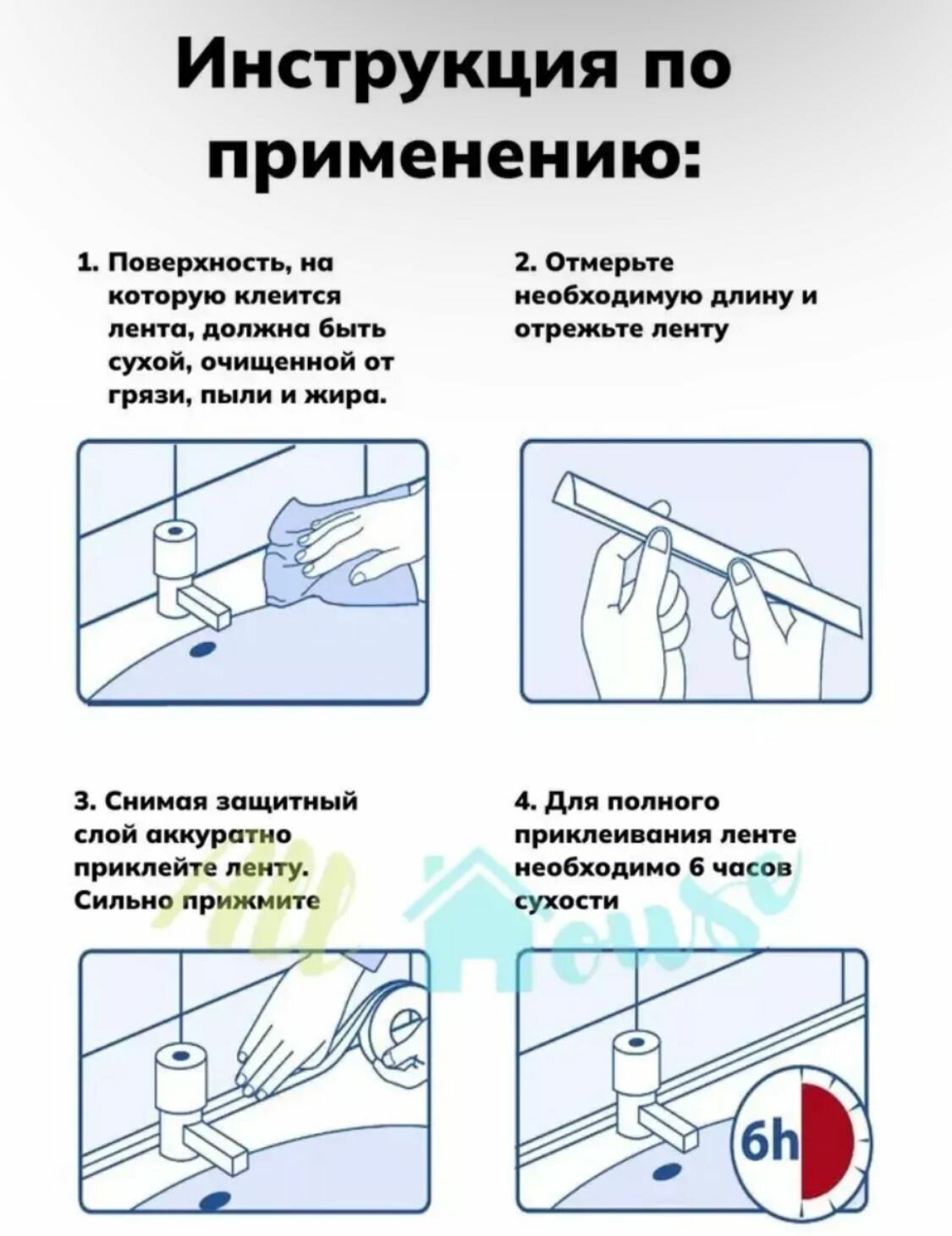 Инструкция по применению:

1. Поверхность, на которую клеится лента, должна быть сухой, очищенной от грязи, пыли и жира.

2. Отмерьте необходимую длину и отрежьте ленту

3. Снимая защитный слой аккуратно приклейте ленту. Сильно прижмите

4. Для полного приклеивания ленте необходимо 6 часов сухости

All House

6h