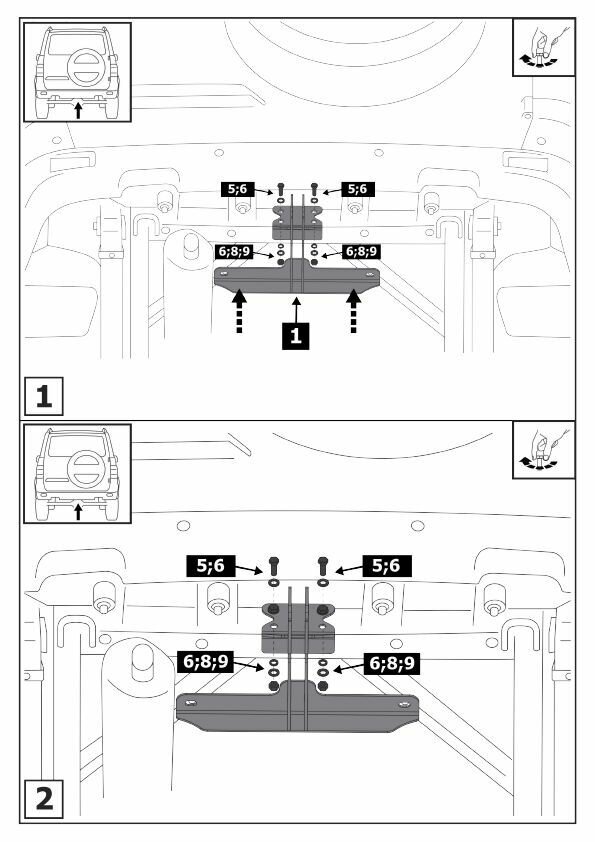 5;6
5;6
6;8;9
6;8;9
1
1

5;6
5;6
6;8;9
6;8;9
2