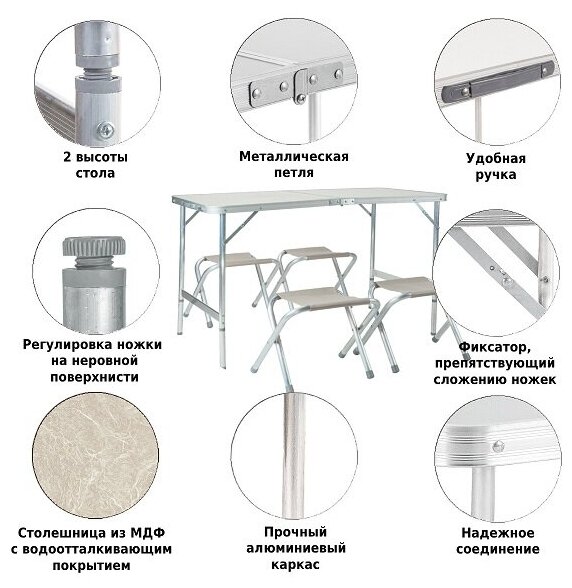 2 высоты стола

Металлическая петля

Удобная ручка

Регулировка ножки на неровной поверхнисти

Фиксатор, препятствующий сложению ножек

Столешница из МДФ с водоотталкивающим покрытием

Прочный алюминиевый каркас

Надежное соединение