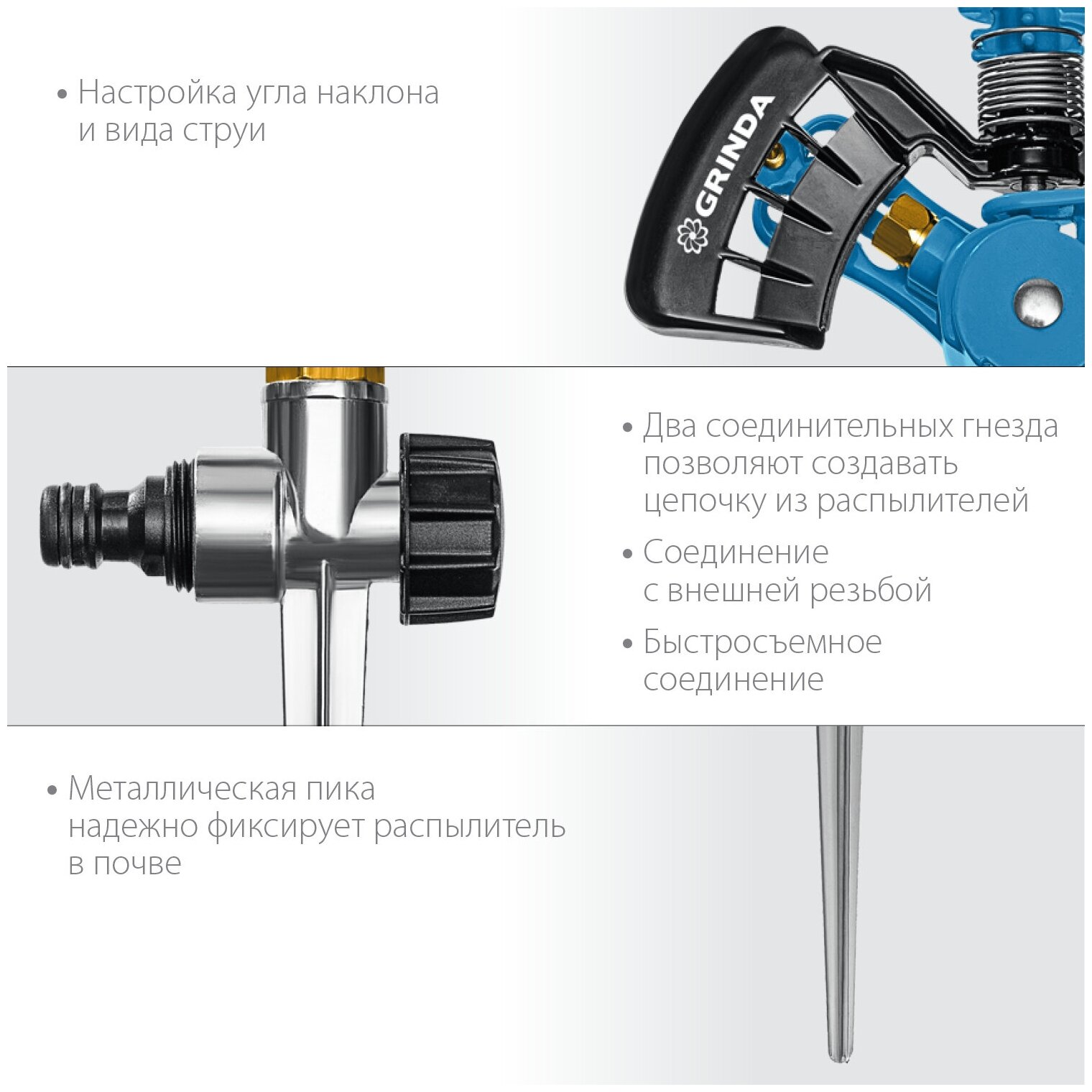 • Настройка угла наклона и вида струи

GRINDA

• Два соединительных гнезда позволяют создавать цепочку из распылителей

• Соединение с внешней резьбой

• Быстросъемное соединение

• Металлическая пика надежно фиксирует распылитель в почве