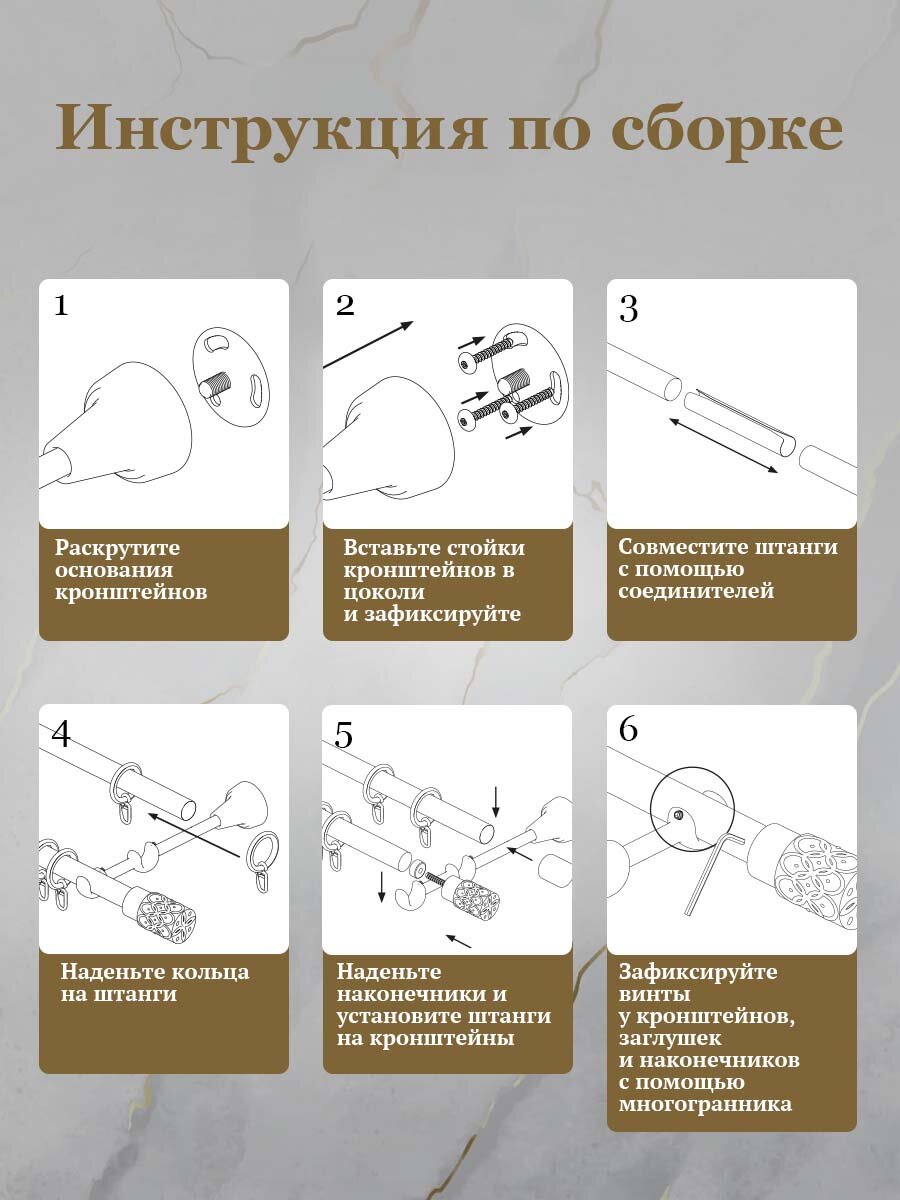 Инструкция по сборке

1

Раскрутите основания кронштейнов

2

Вставьте стойки кронштейнов в цоколи и зафиксируйте

3

Совместите штанги с помощью соединителей

4

Наденьте кольца на штанги

5

Наденьте наконечники и установите штанги на кронштейны

6

Зафиксируйте винты у кронштейнов, заглушек и наконечников с помощью многогранника