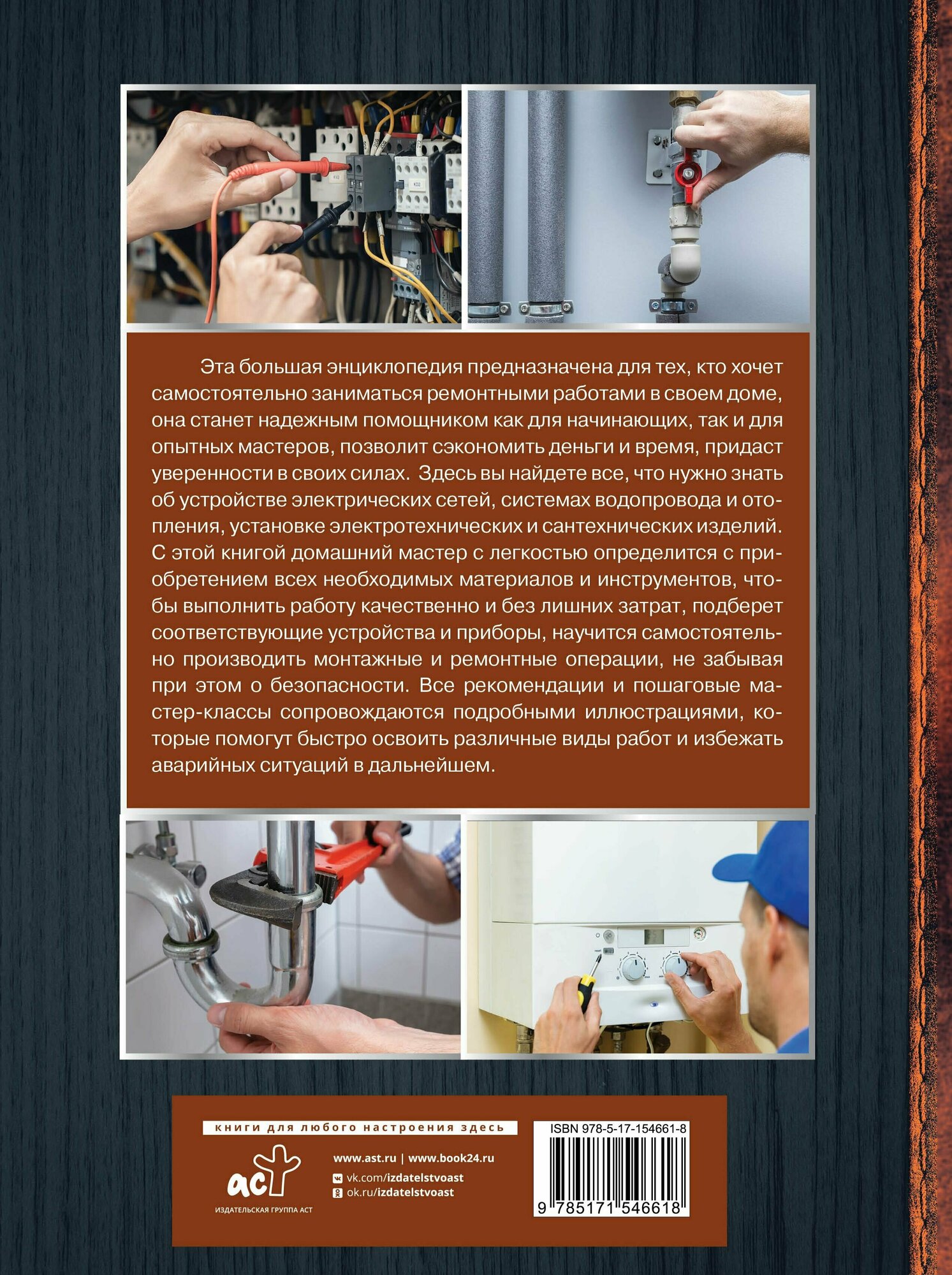 Эта большая энциклопедия предназначена для тех, кто хочет самостоятельно заниматься ремонтными работами в своем доме, она станет надежным помощником как для начинающих, так и для опытных мастеров, позволит сэкономить деньги и время, придаст уверенности в своих силах. Здесь вы найдете все, что нужно знать об устройстве электрических сетей, системах водопровода и отопления, установке электротехнических и сантехнических изделий. С этой книгой домашний мастер с легкостью определится с приобретением всех необходимых материалов и инструментов, чтобы выполнить работу качественно и без лишних затрат, подберет соответствующие устройства и приборы, научится самостоятельно производить монтажные и ремонтные операции, не забывая при этом о безопасности. Все рекомендации и пошаговые мастер-классы сопровождаются подробными иллюстрациями, которые помогут быстро освоить различные виды работ и избежать аварийных ситуаций в дальнейшем.

книги для любого настроения здесь

аст
ИЗДАТЕЛЬСКАЯ ГРУППА АСТ

www.ast.ru | www.book24.ru
vk.com/izdatelstvoast
ok.ru/izdatelstvoast

ISBN 978-5-17-154661-8
9 785171 546618