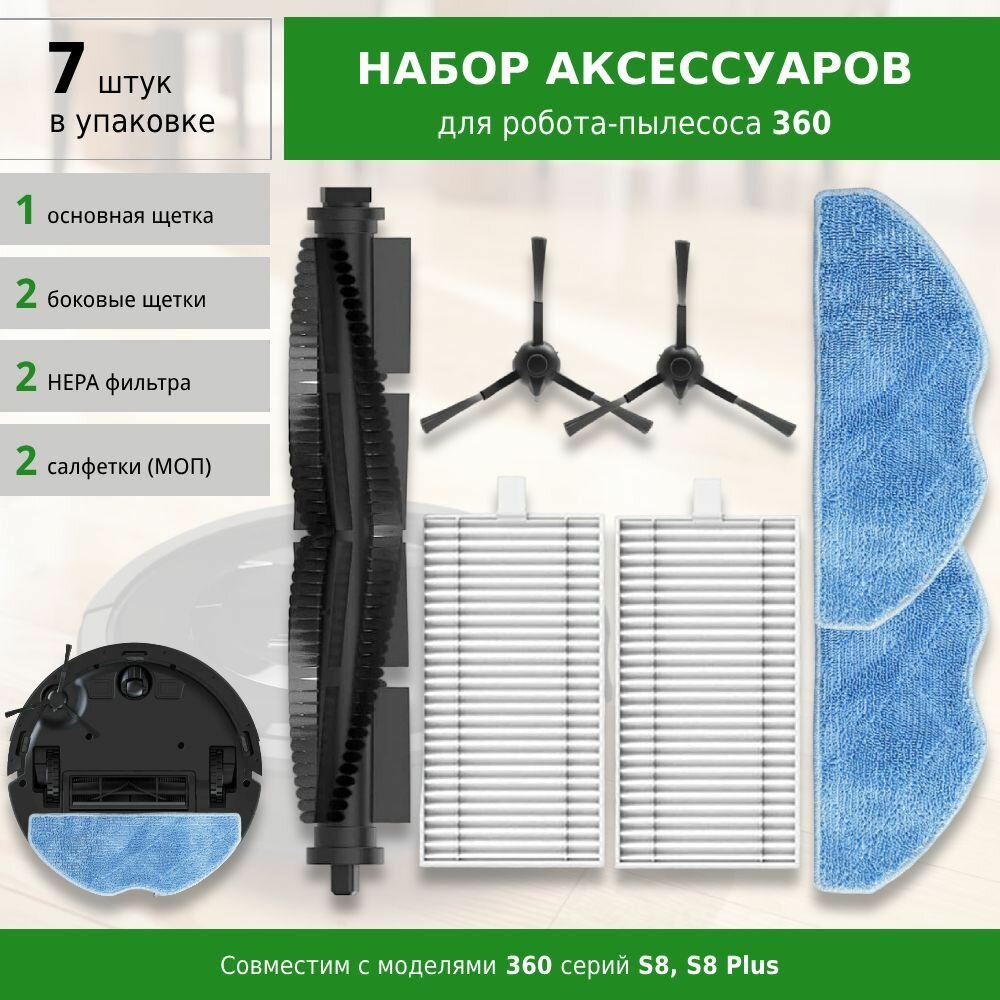 7 штук в упаковке

НАБОР АКСЕССУАРОВ
для робота-пылесоса 360

1 основная щетка

2 боковые щетки

2 HEPA фильтра

2 салфетки (МОП)

Совместим с моделями 360 серий S8, S8 Plus