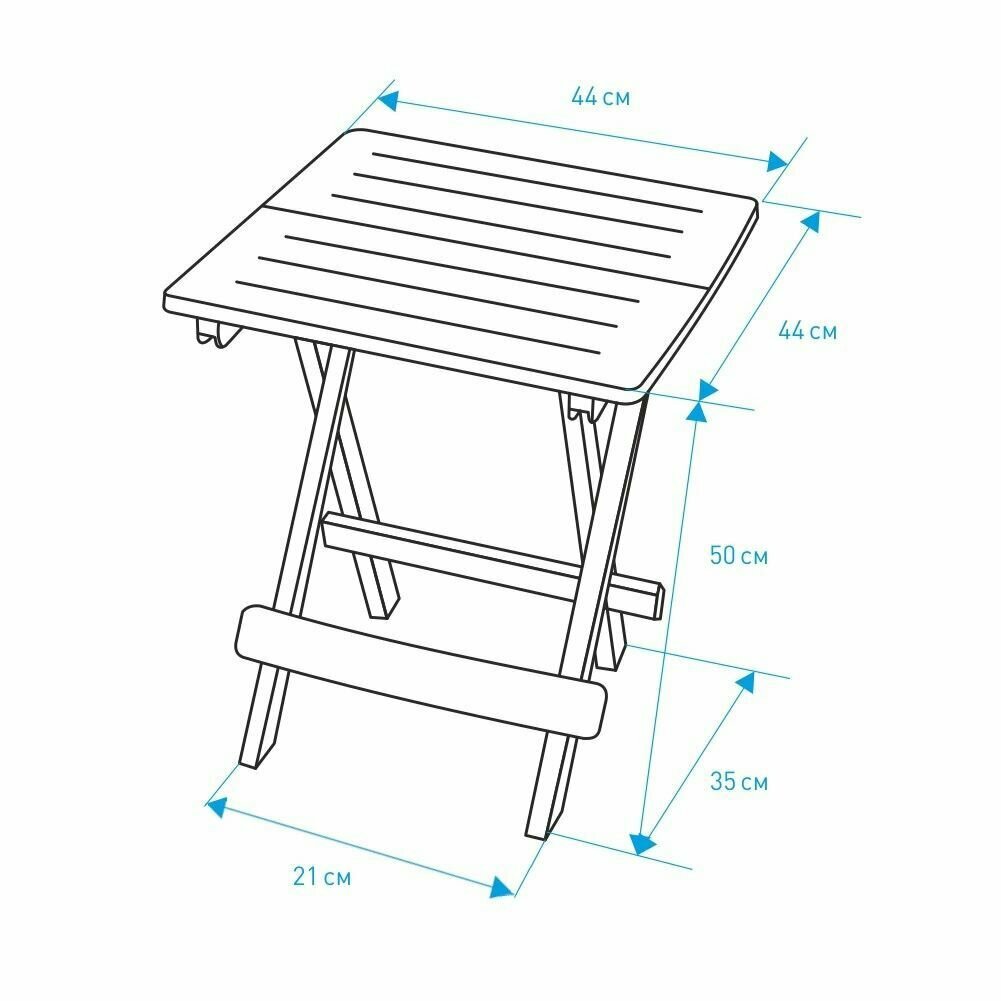 44 см

44 см

50 см

35 см

21 см