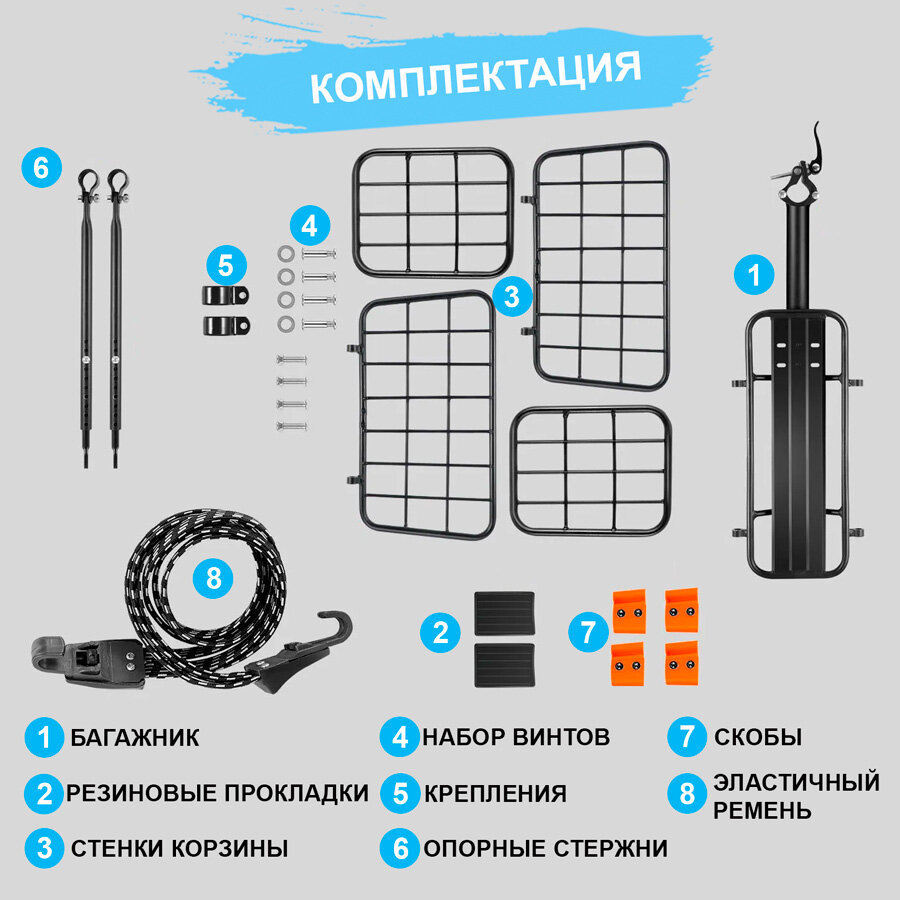 КОМПЛЕКТАЦИЯ

6

4

5

3

1

8

2

7

1 БАГАЖНИК

2 РЕЗИНОВЫЕ ПРОКЛАДКИ

3 СТЕНКИ КОРЗИНЫ

4 НАБОР ВИНТОВ

5 КРЕПЛЕНИЯ

6 ОПОРНЫЕ СТЕРЖНИ

7 СКОБЫ

8 ЭЛАСТИЧНЫЙ РЕМЕНЬ