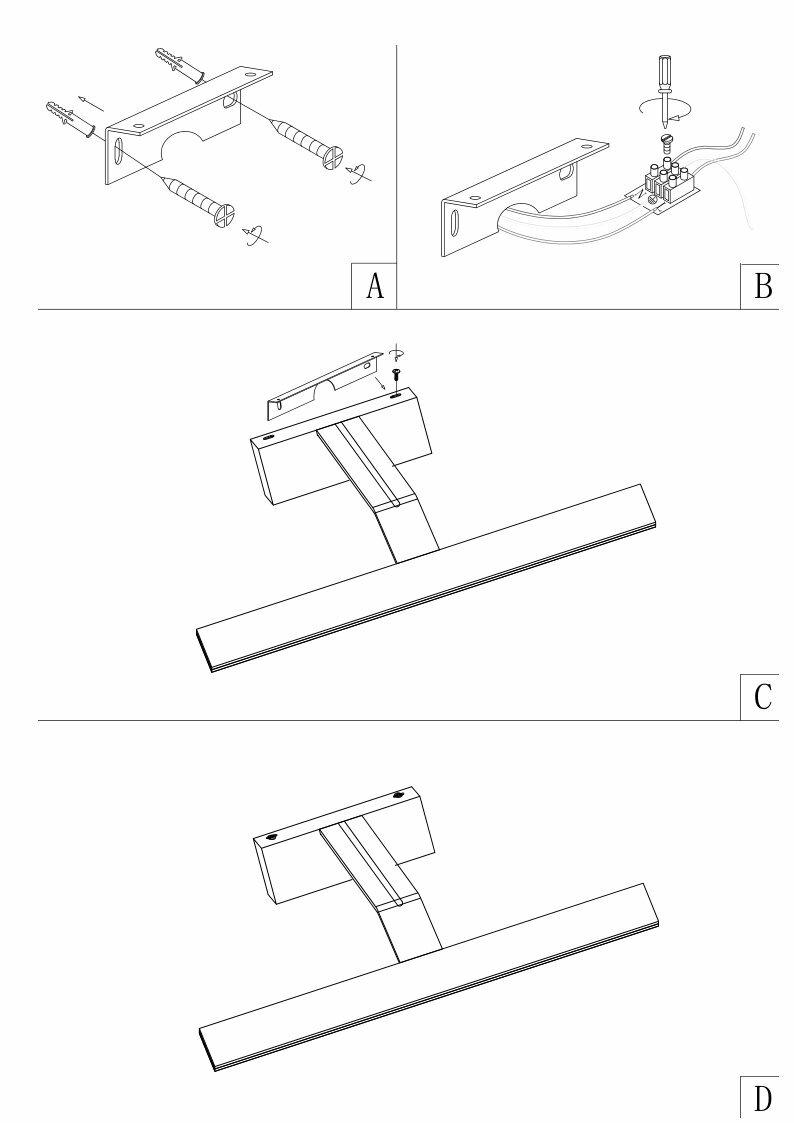 A

B

C

D