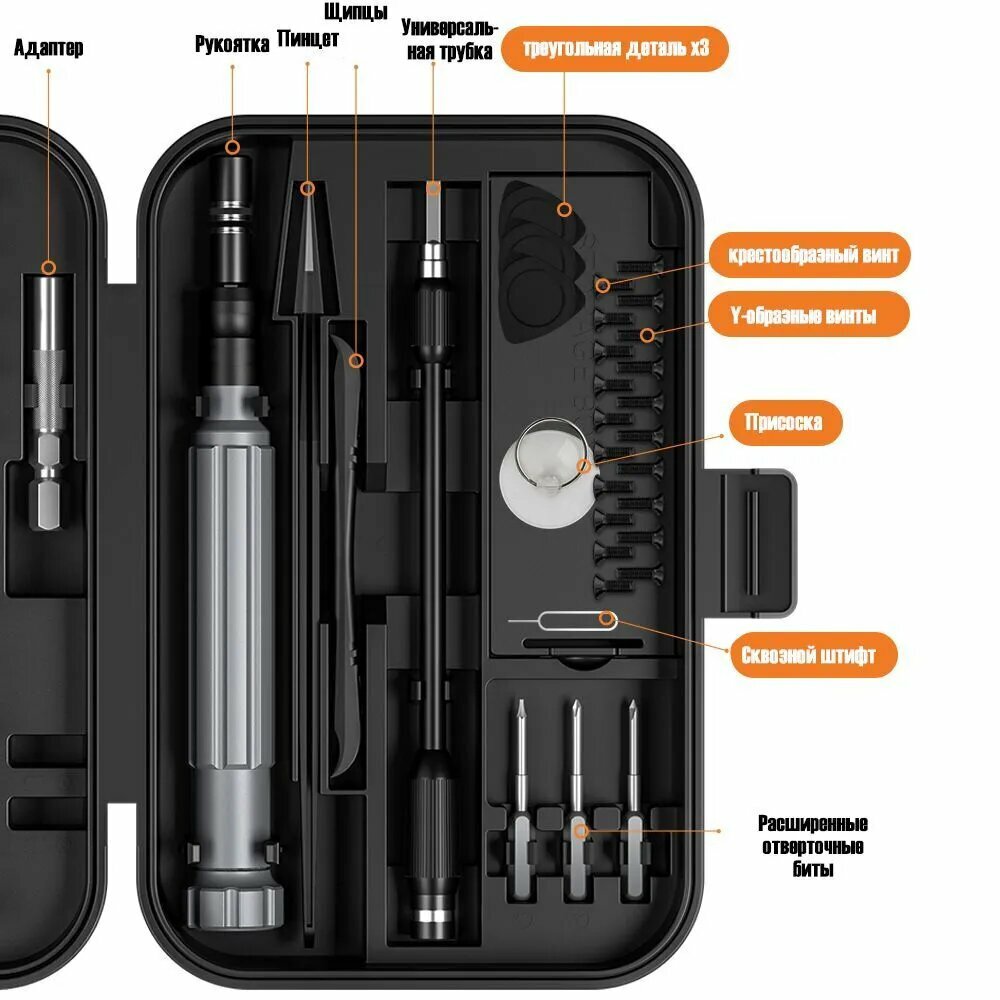 Адаптер

Рукоятка

Пинцет

Щипцы

Универсальная трубка

треугольная деталь x3

крестообразный винт

Y-образные винты

Присоска

Сквозной штифт

Расширенные отверточные биты