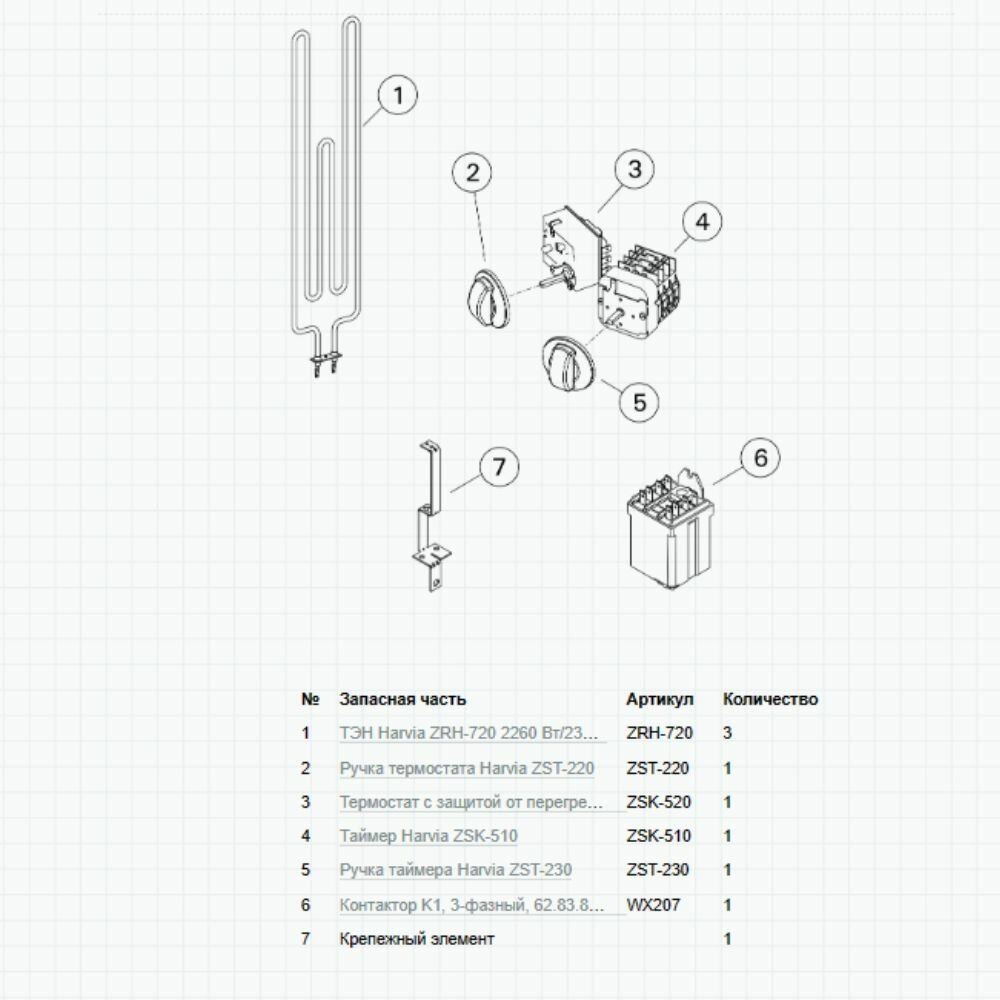 1

2

3

4

5

7

6

| № | Запасная часть | Артикул | Количество |
|---|---|---|---|
| 1 | ТЭН Harvia ZRH-720 2260 Вт/23... | ZRH-720 | 3 |
| 2 | Ручка термостата Harvia ZST-220 | ZST-220 | 1 |
| 3 | Термостат с защитой от перегре... | ZSK-520 | 1 |
| 4 | Таймер Harvia ZSK-510 | ZSK-510 | 1 |
| 5 | Ручка таймера Harvia ZST-230 | ZST-230 | 1 |
| 6 | Контактор K1, 3-фазный, 62.83.8... | WX207 | 1 |
| 7 | Крепежный элемент | | 1 |