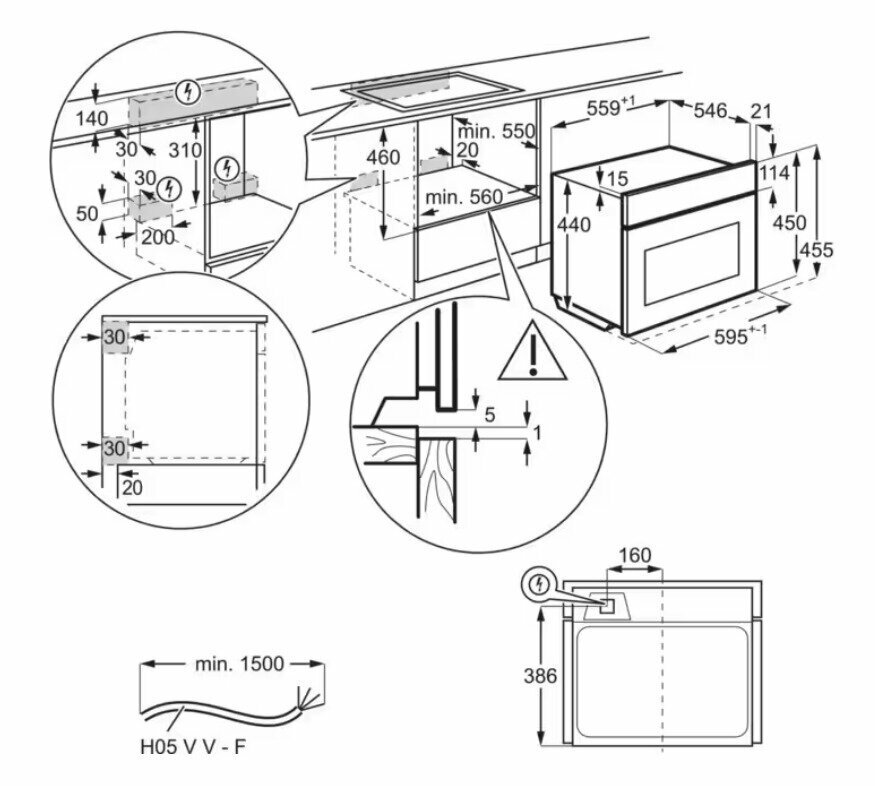 140
30
310
30
50
200
460
min. 550
20
min. 560
$559^{+1}$
546
21
15
114
440
450
455
$595^{+-1}$
30
30
20
5
1
160
386
min. 1500
H05 V V - F