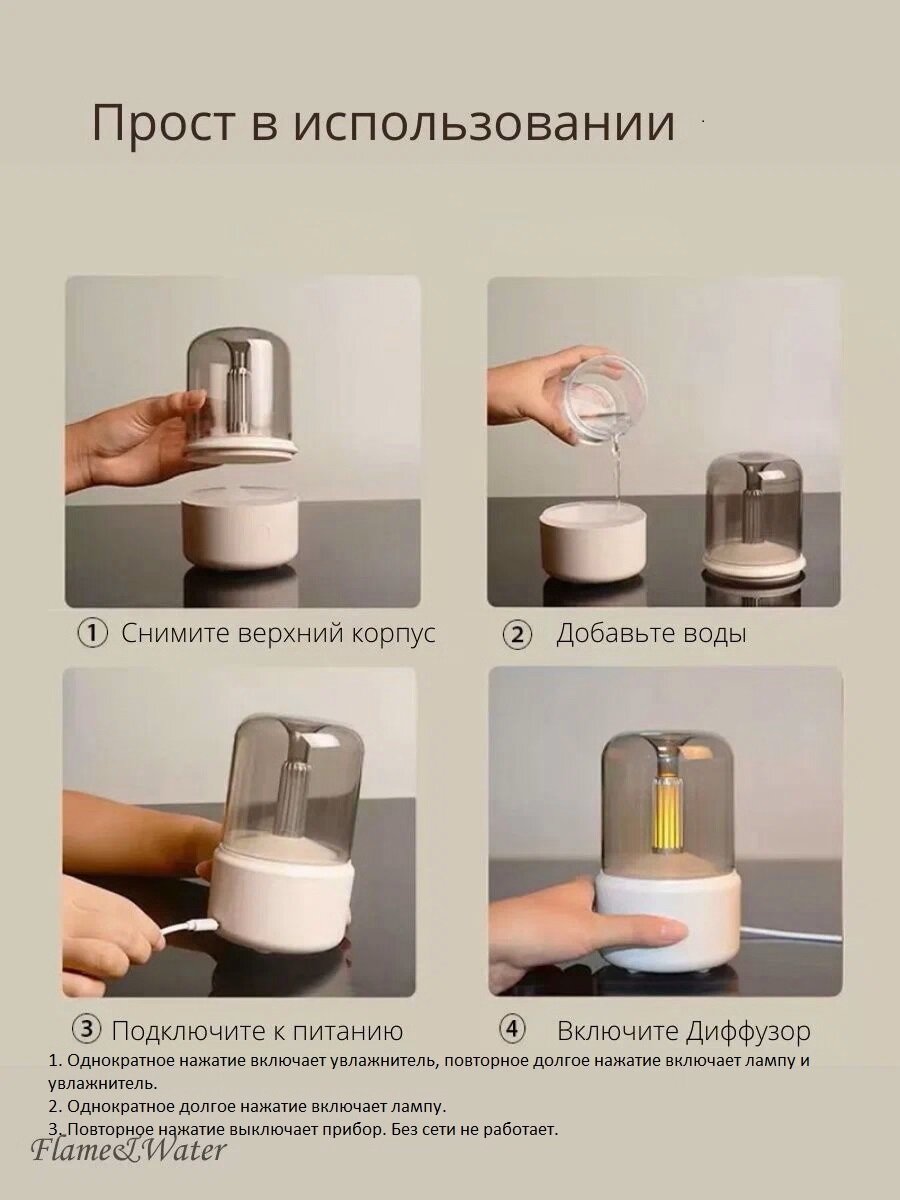 Прост в использовании

① Снимите верхний корпус

② Добавьте воды

③ Подключите к питанию

④ Включите Диффузор

1. Однократное нажатие включает увлажнитель, повторное долгое нажатие включает лампу и увлажнитель.
2. Однократное долгое нажатие включает лампу.
3. Повторное нажатие выключает прибор. Без сети не работает.

Flame&Water