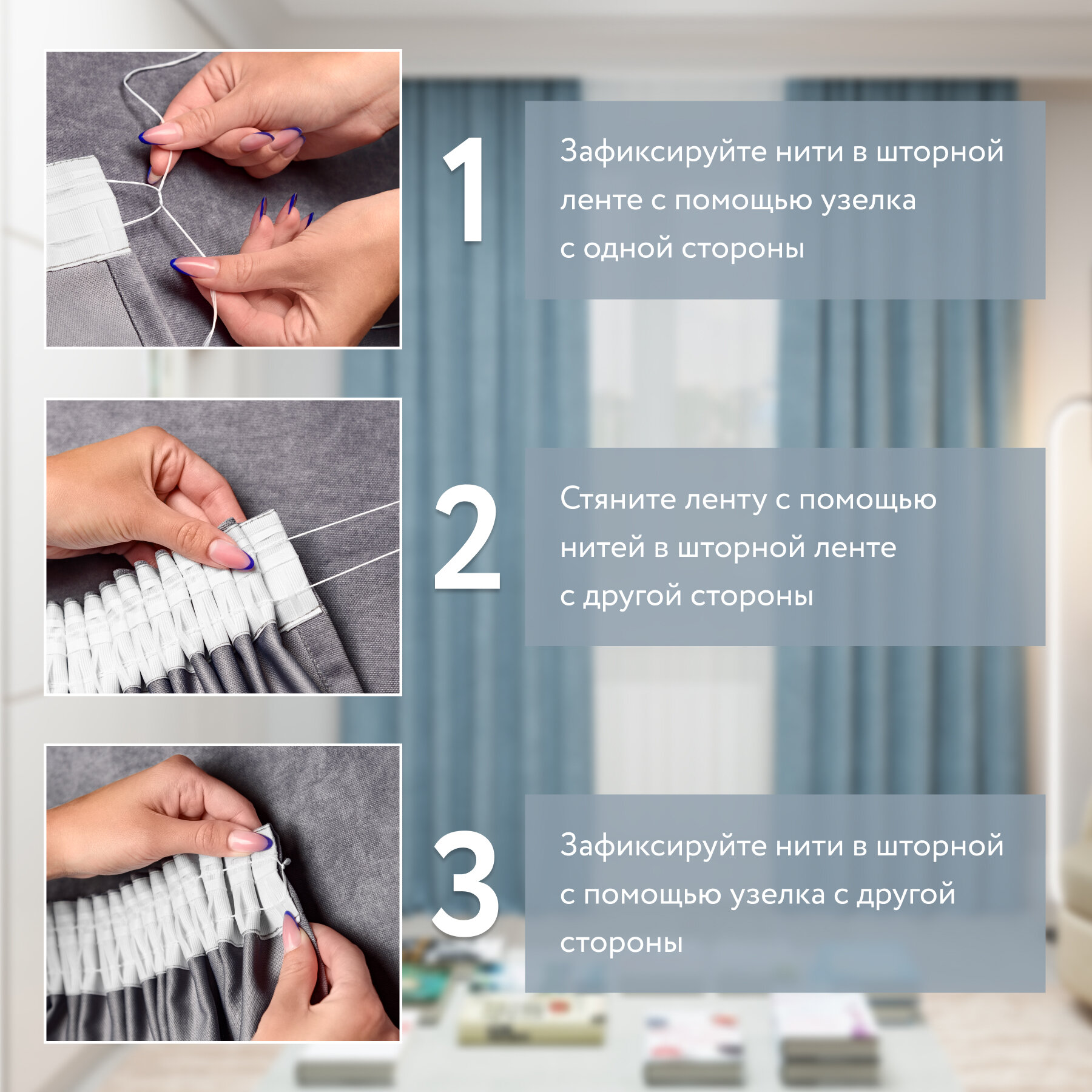 1

Зафиксируйте нити в шторной ленте с помощью узелка с одной стороны

2

Стяните ленту с помощью нитей в шторной ленте с другой стороны

3

Зафиксируйте нити в шторной с помощью узелка с другой стороны