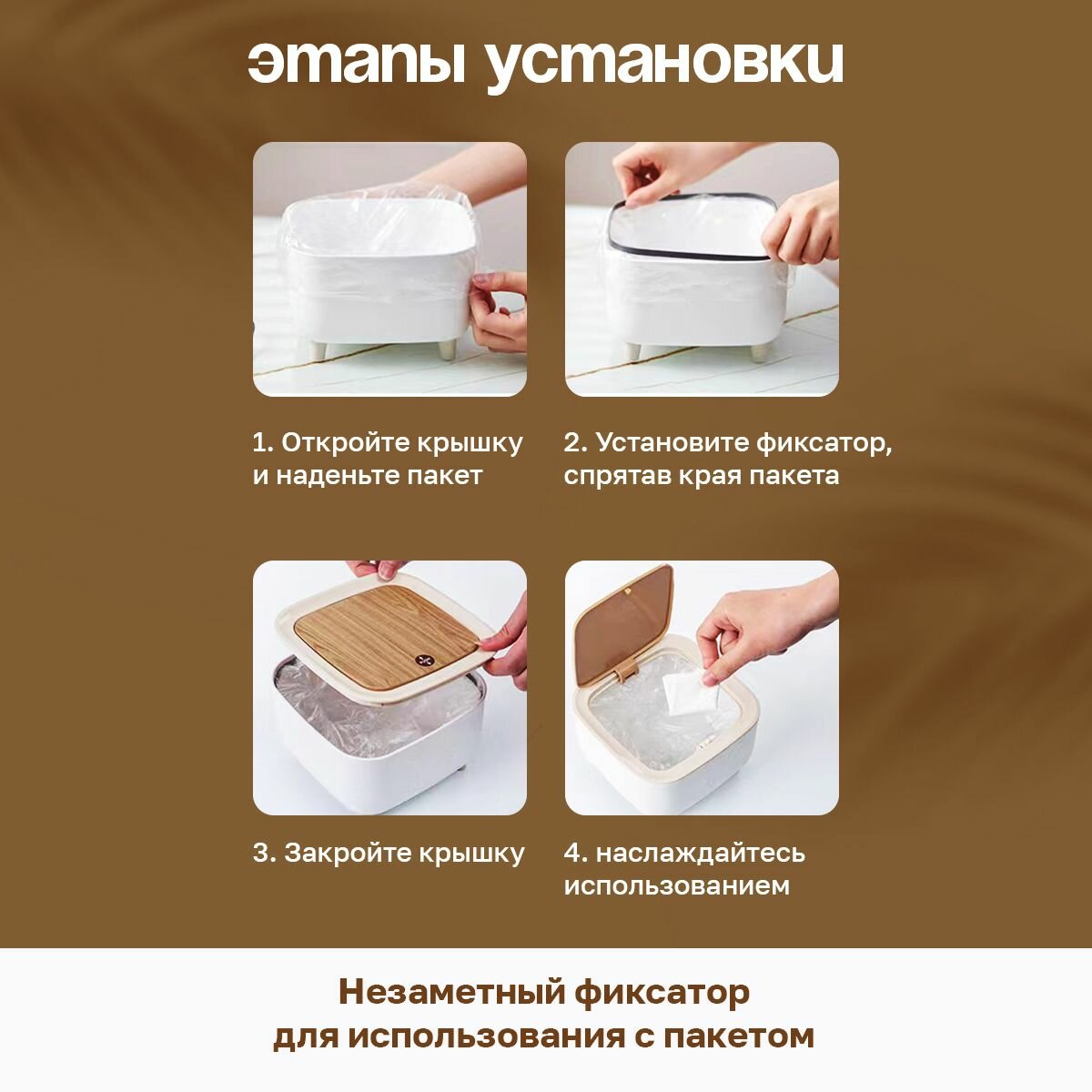 этапы установки

1. Откройте крышку и наденьте пакет

2. Установите фиксатор, спрятав края пакета

3. Закройте крышку

4. наслаждайтесь использованием

Незаметный фиксатор для использования с пакетом