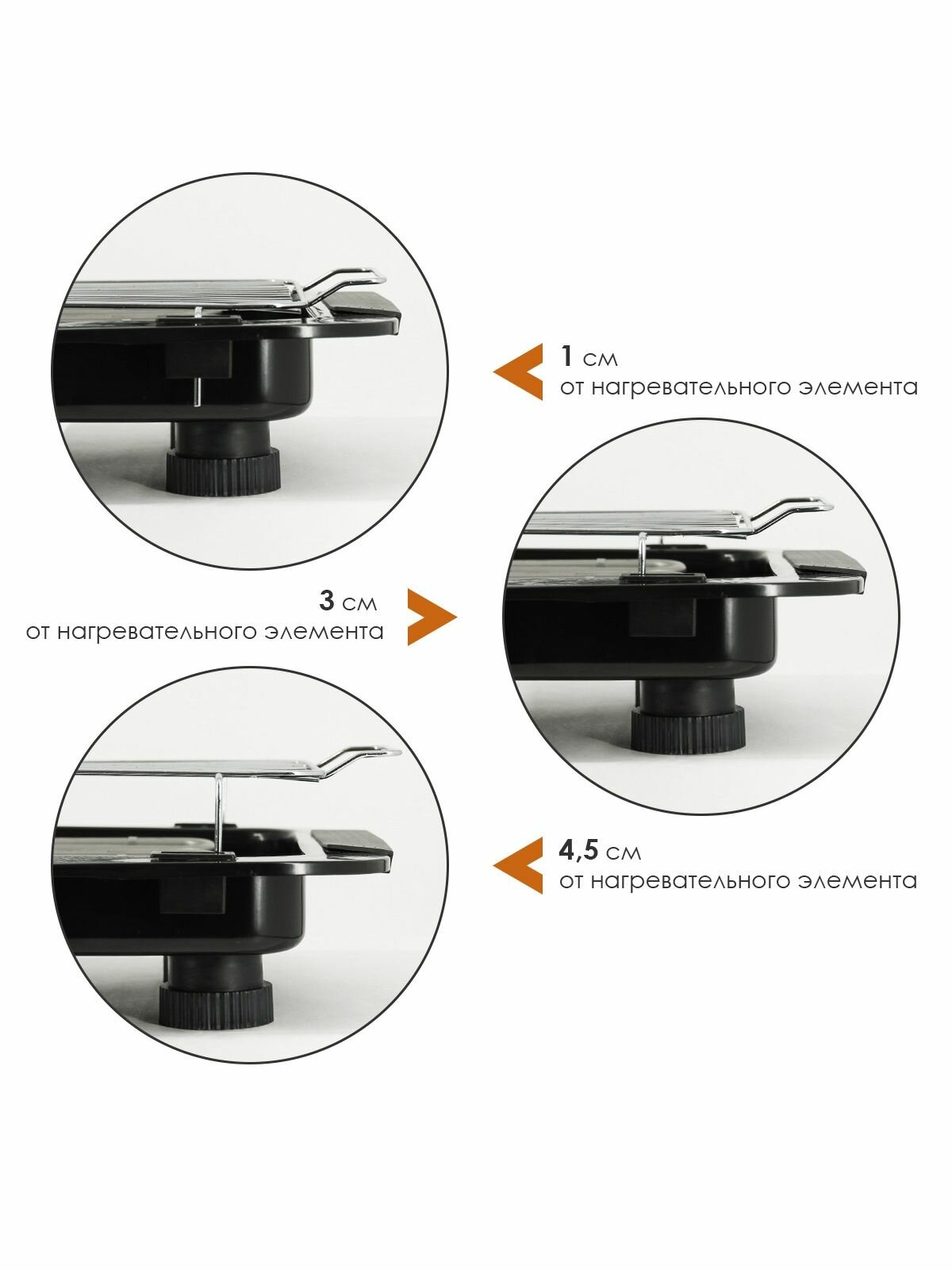 1 см
от нагревательного элемента

3 см
от нагревательного элемента

4,5 см
от нагревательного элемента