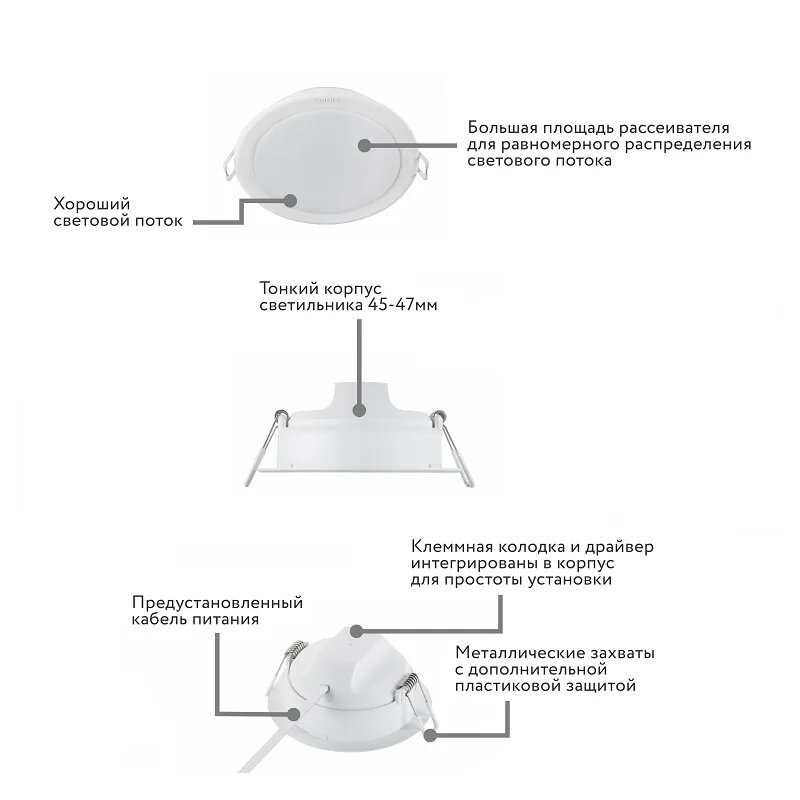 PHILIPS

Большая площадь рассеивателя для равномерного распределения светового потока

Хороший световой поток

Тонкий корпус светильника 45-47мм

Клеммная колодка и драйвер интегрированы в корпус для простоты установки

Предустановленный кабель питания

Металлические захваты с дополнительной пластиковой защитой