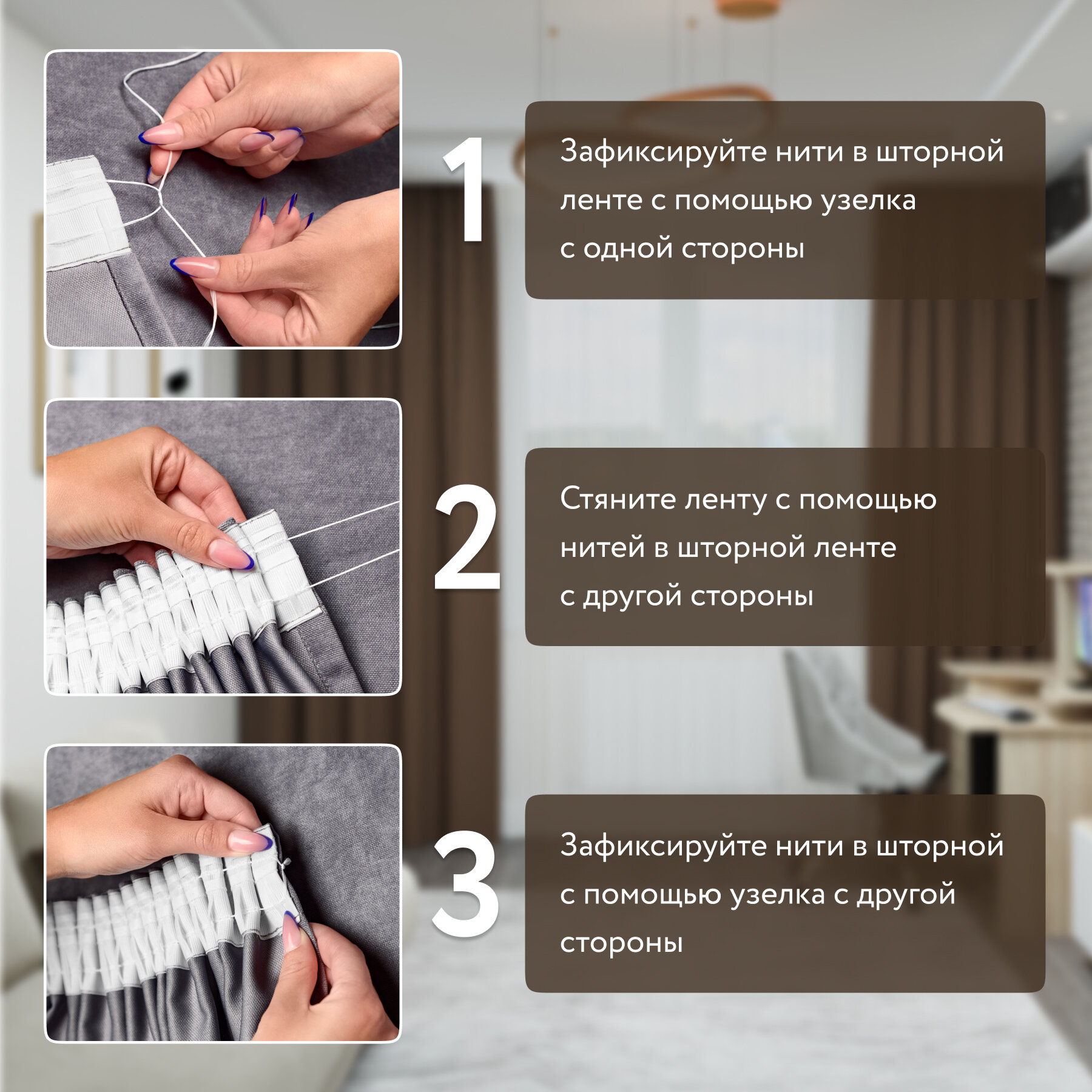 1

Зафиксируйте нити в шторной ленте с помощью узелка с одной стороны

2

Стяните ленту с помощью нитей в шторной ленте с другой стороны

3

Зафиксируйте нити в шторной с помощью узелка с другой стороны