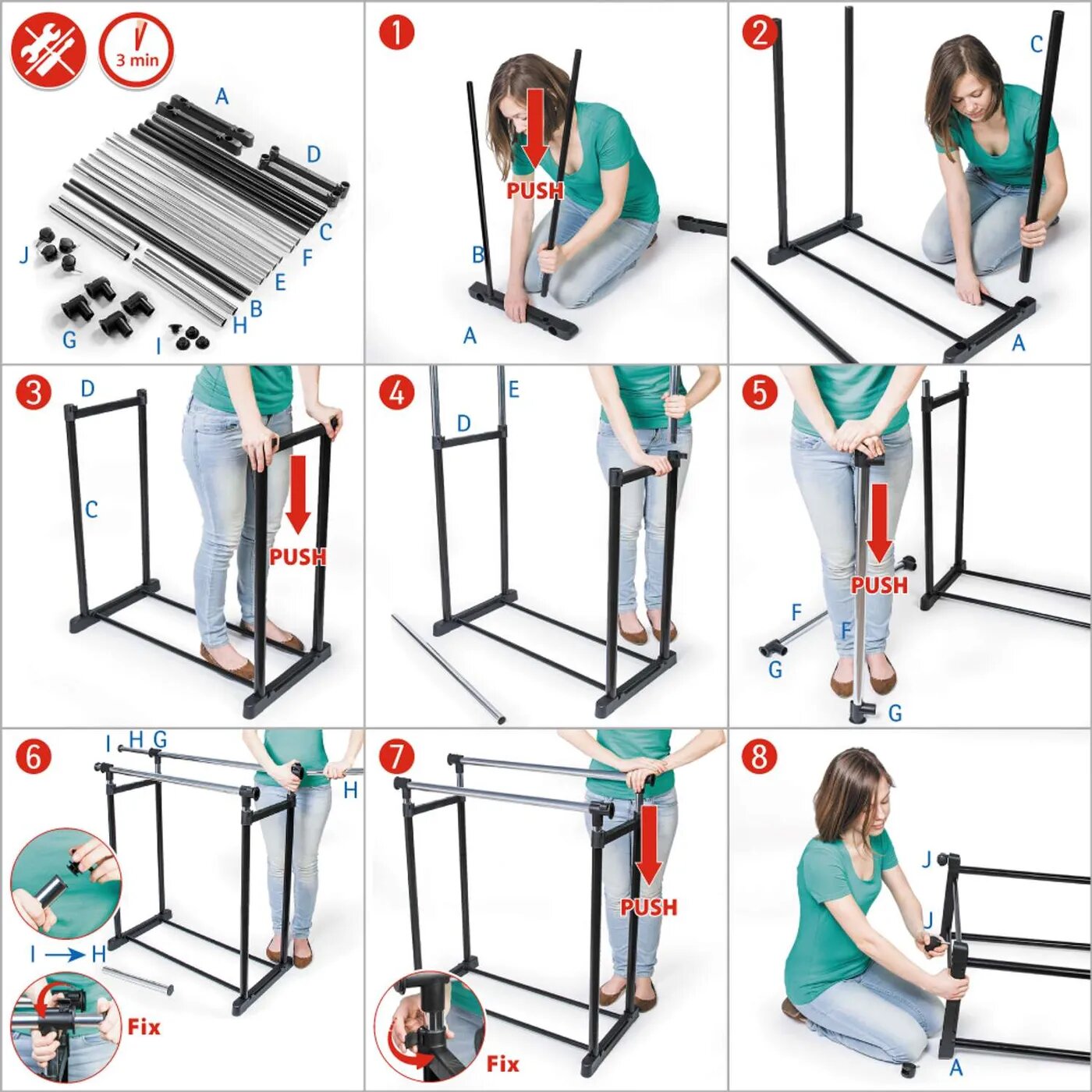 3 min

A
D
C
F
E
B
H
J
G
I

1
PUSH
B
A

2
C
A

3
D
C
PUSH

4
E
D

5
PUSH
F
F
G
G

6
I H G
H
I → H
Fix

7
PUSH
Fix

8
J
J
A