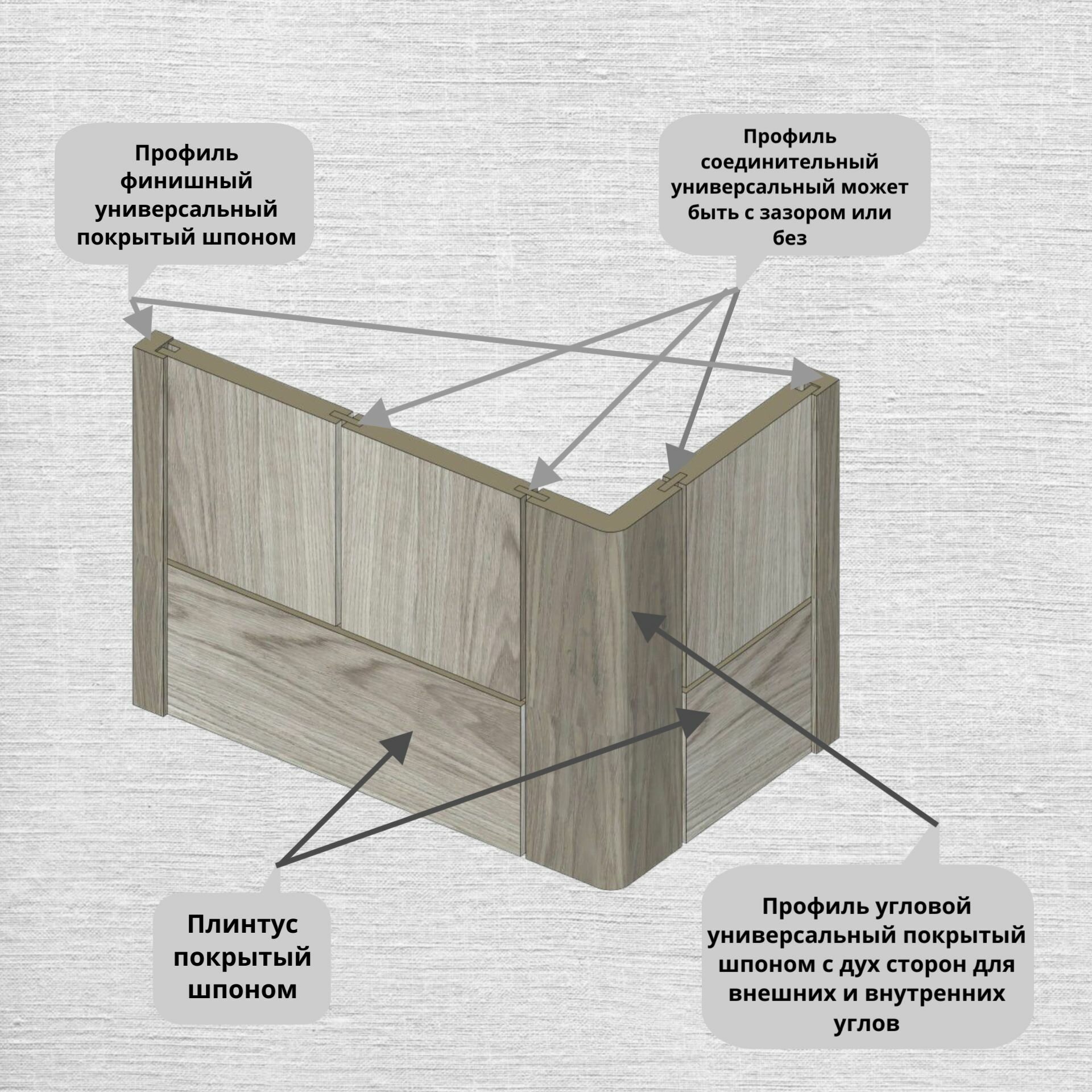 Профиль финишный универсальный покрытый шпоном

Профиль соединительный универсальный может быть с зазором или без

Плинтус покрытый шпоном

Профиль угловой универсальный покрытый шпоном с дух сторон для внешних и внутренних углов