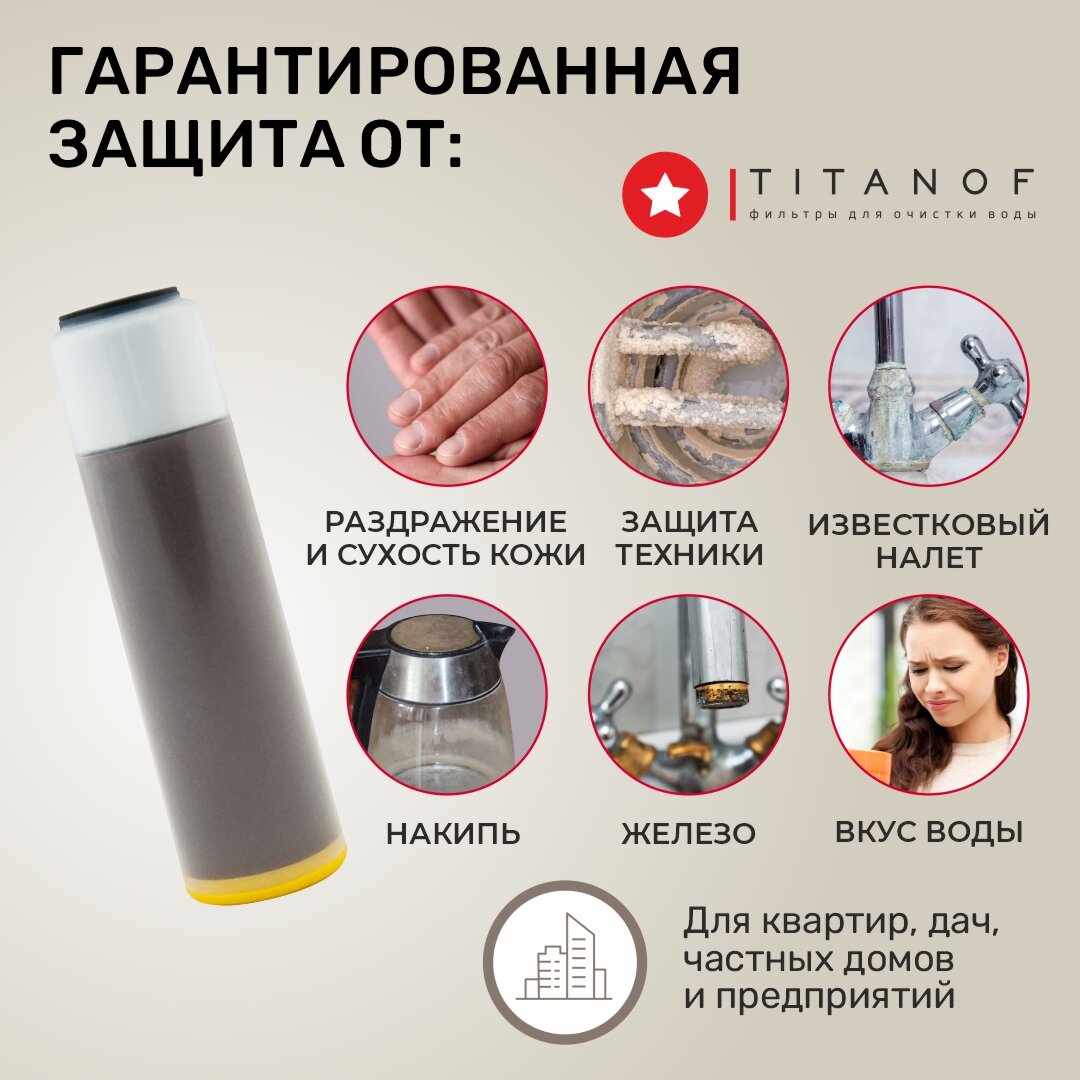 ГАРАНТИРОВАННАЯ ЗАЩИТА ОТ:

TITANOF
фильтры для очистки воды

РАЗДРАЖЕНИЕ И СУХОСТЬ КОЖИ

ЗАЩИТА ТЕХНИКИ

ИЗВЕСТКОВЫЙ НАЛЕТ

НАКИПЬ

ЖЕЛЕЗО

ВКУС ВОДЫ

Для квартир, дач, частных домов и предприятий