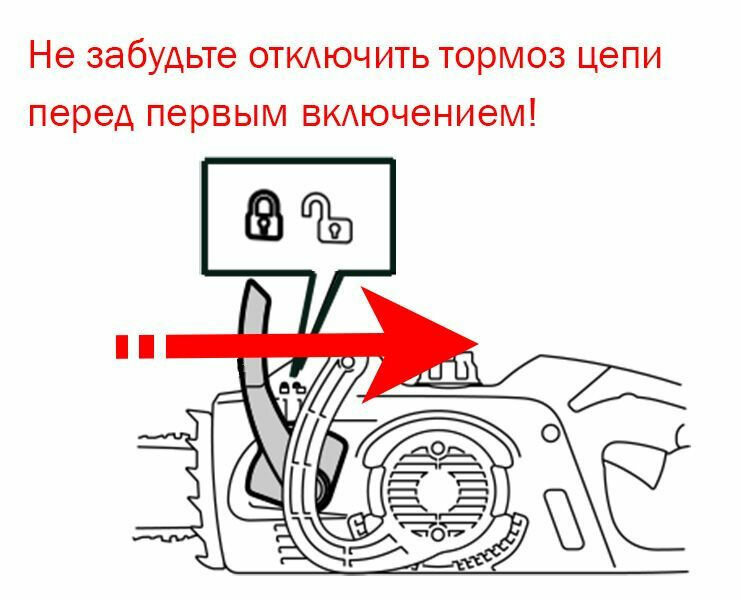 Не забудьте отключить тормоз цепи перед первым включением!