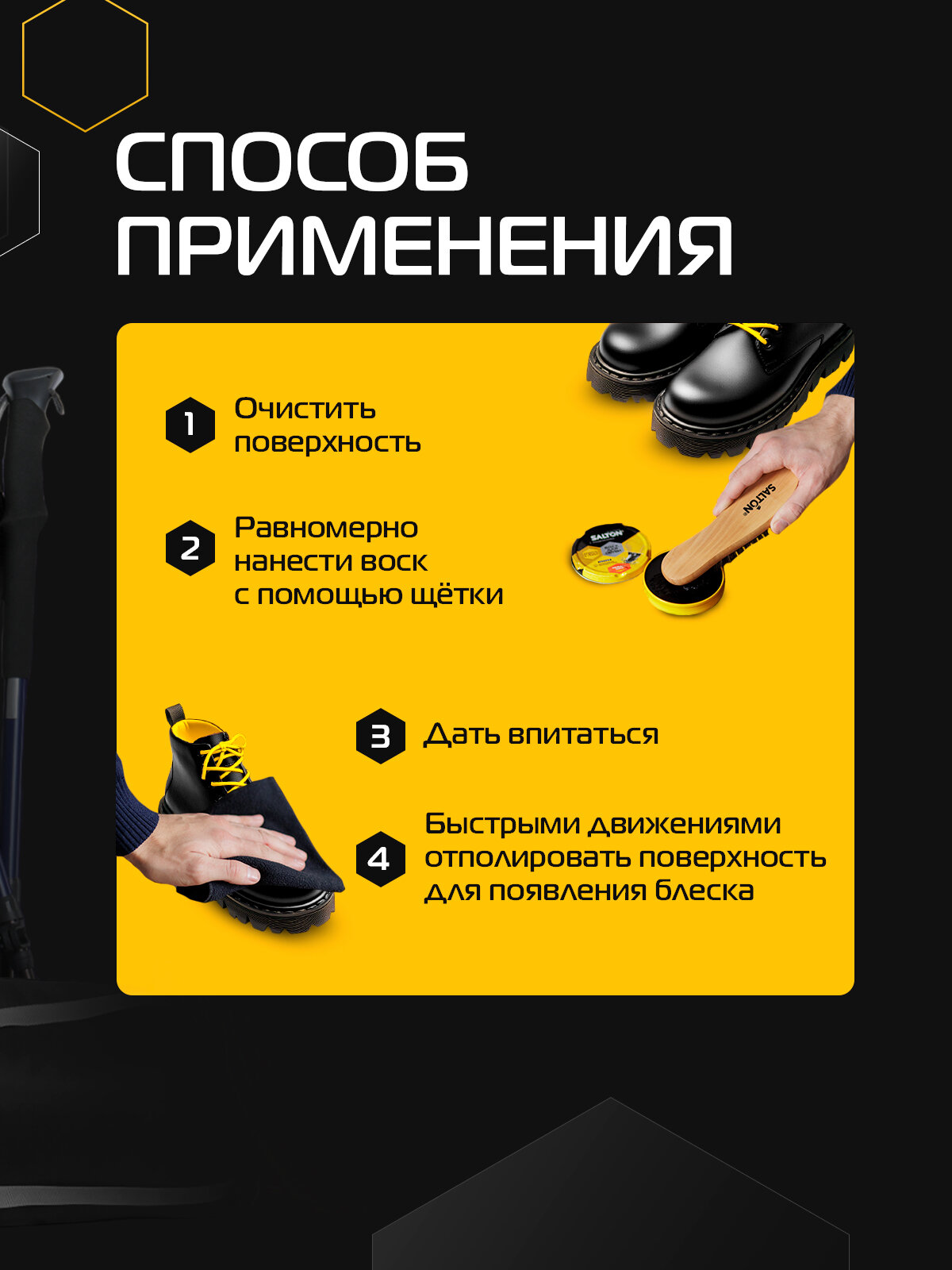 СПОСОБ ПРИМЕНЕНИЯ

1 Очистить поверхность

2 Равномерно нанести воск с помощью щётки

SALTON

SALTON

3 Дать впитаться

4 Быстрыми движениями отполировать поверхность для появления блеска