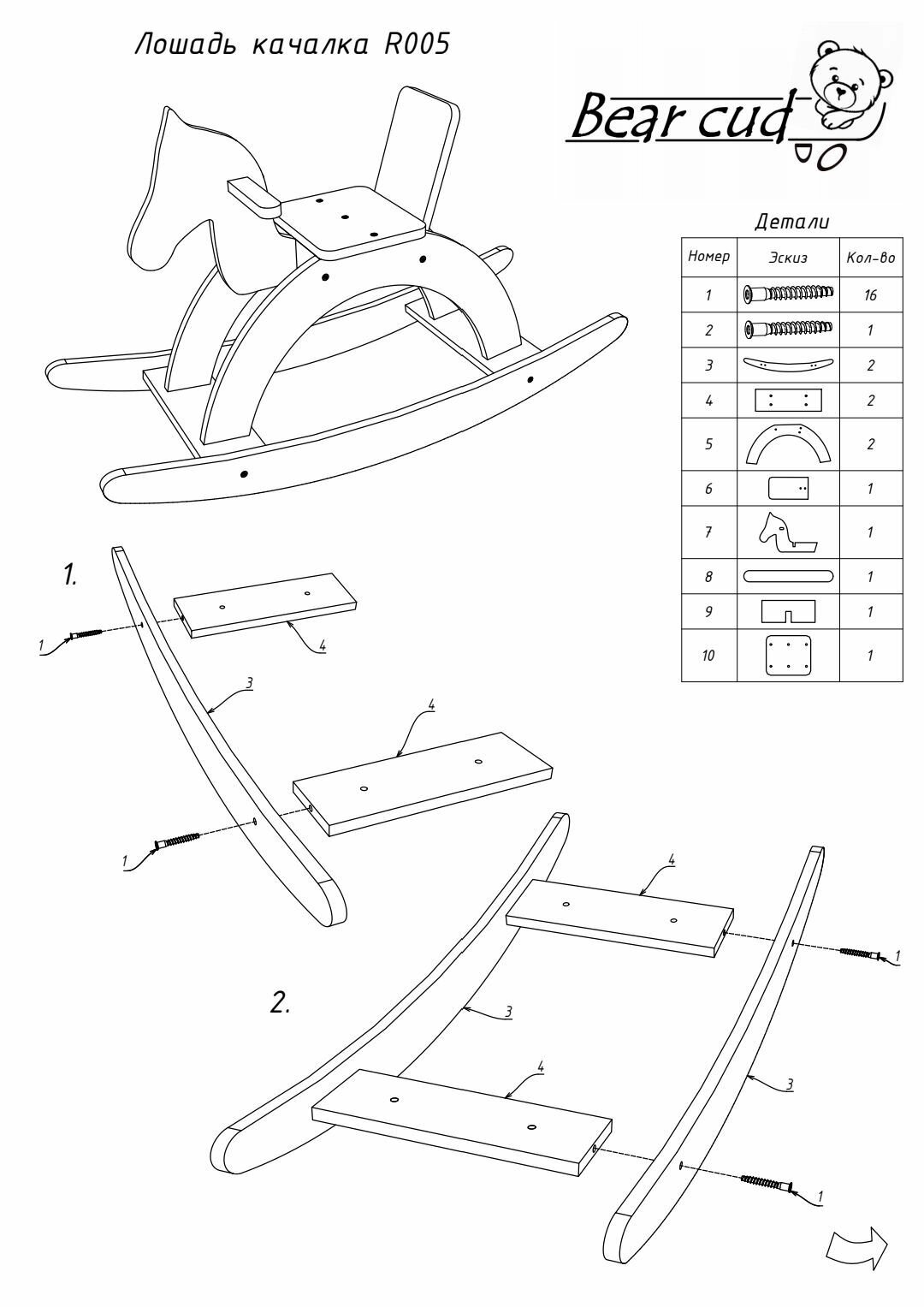 Лошадь качалка R005

Bear cud

Детали

| Номер | Эскиз | Кол-во |
|---|---|---|
| 1 | | 16 |
| 2 | | 1 |
| 3 | | 2 |
| 4 | | 2 |
| 5 | | 2 |
| 6 | | 1 |
| 7 | | 1 |
| 8 | | 1 |
| 9 | | 1 |
| 10 | | 1 |

1.

1
4
3
4
1

2.

4
1
3
4
3
1