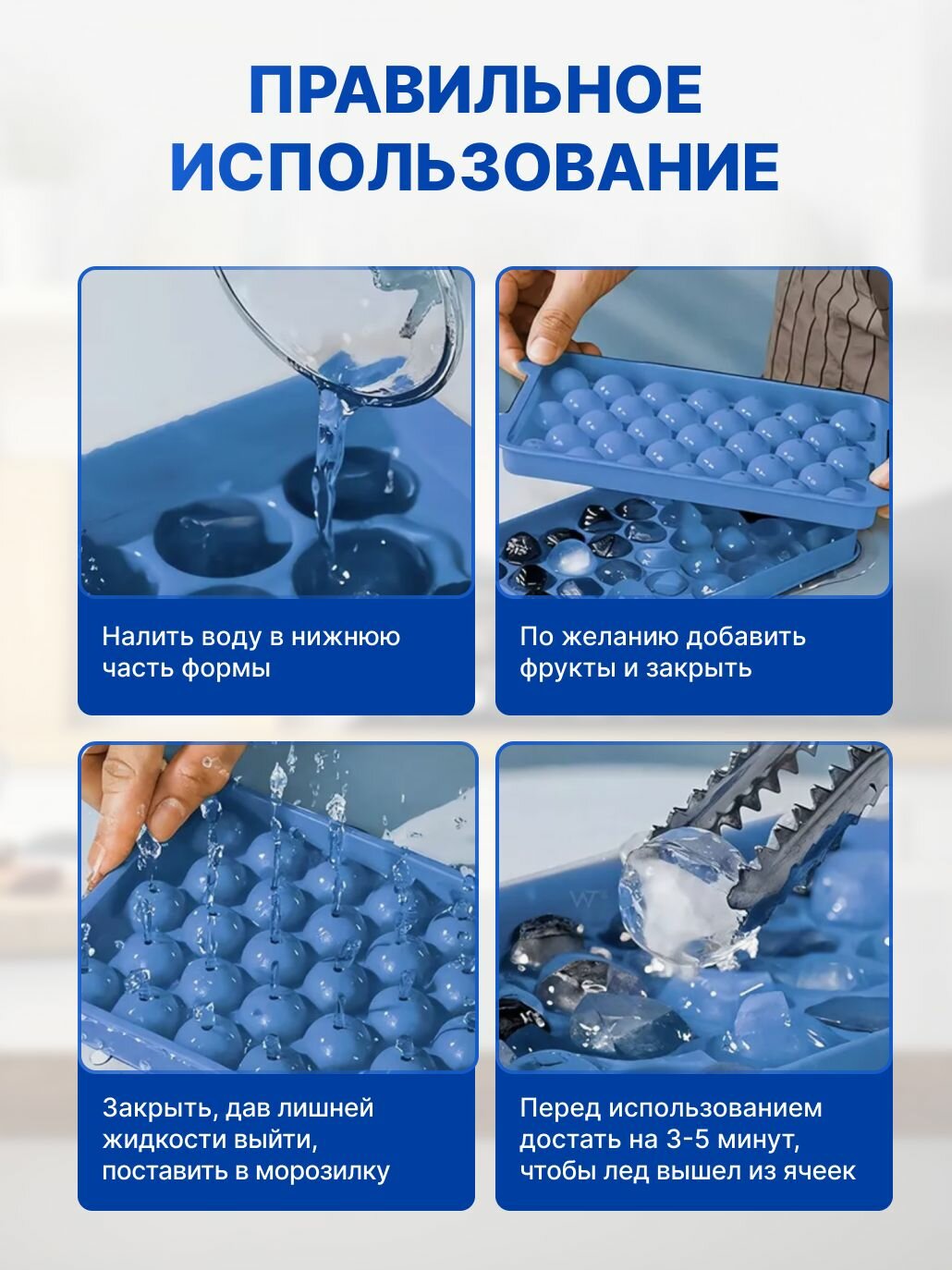 ПРАВИЛЬНОЕ ИСПОЛЬЗОВАНИЕ

Налить воду в нижнюю часть формы

По желанию добавить фрукты и закрыть

Закрыть, дав лишней жидкости выйти, поставить в морозилку

Перед использованием достать на 3-5 минут, чтобы лед вышел из ячеек