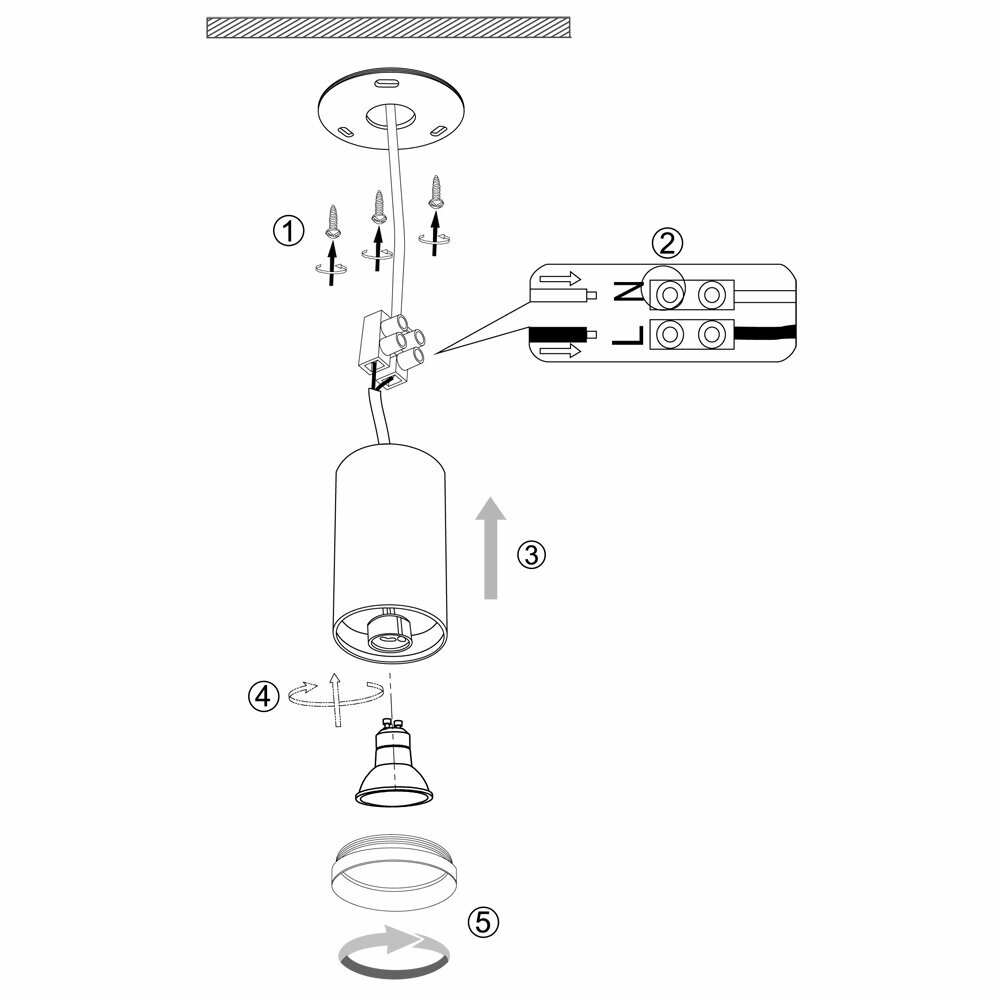 ①
②
N
L
③
④
⑤