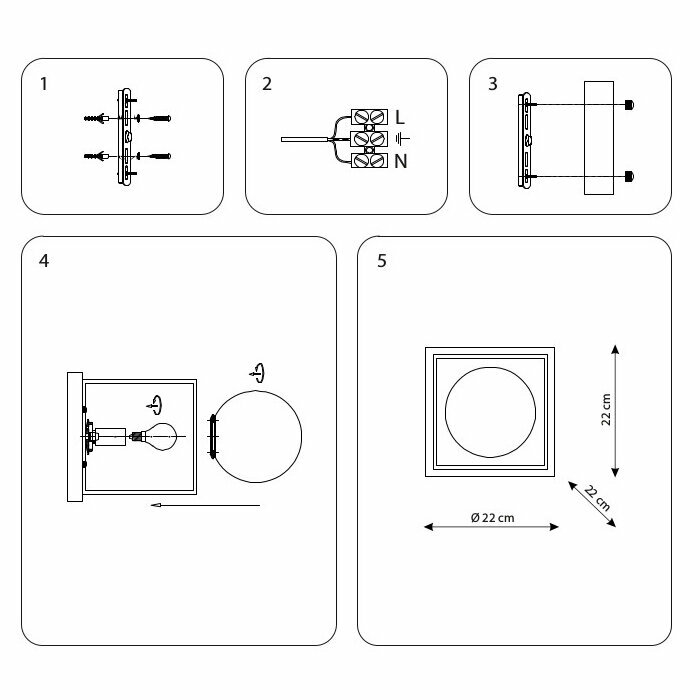 1

2

L

N

3

4

5

22 cm

22 cm

Ø 22 cm