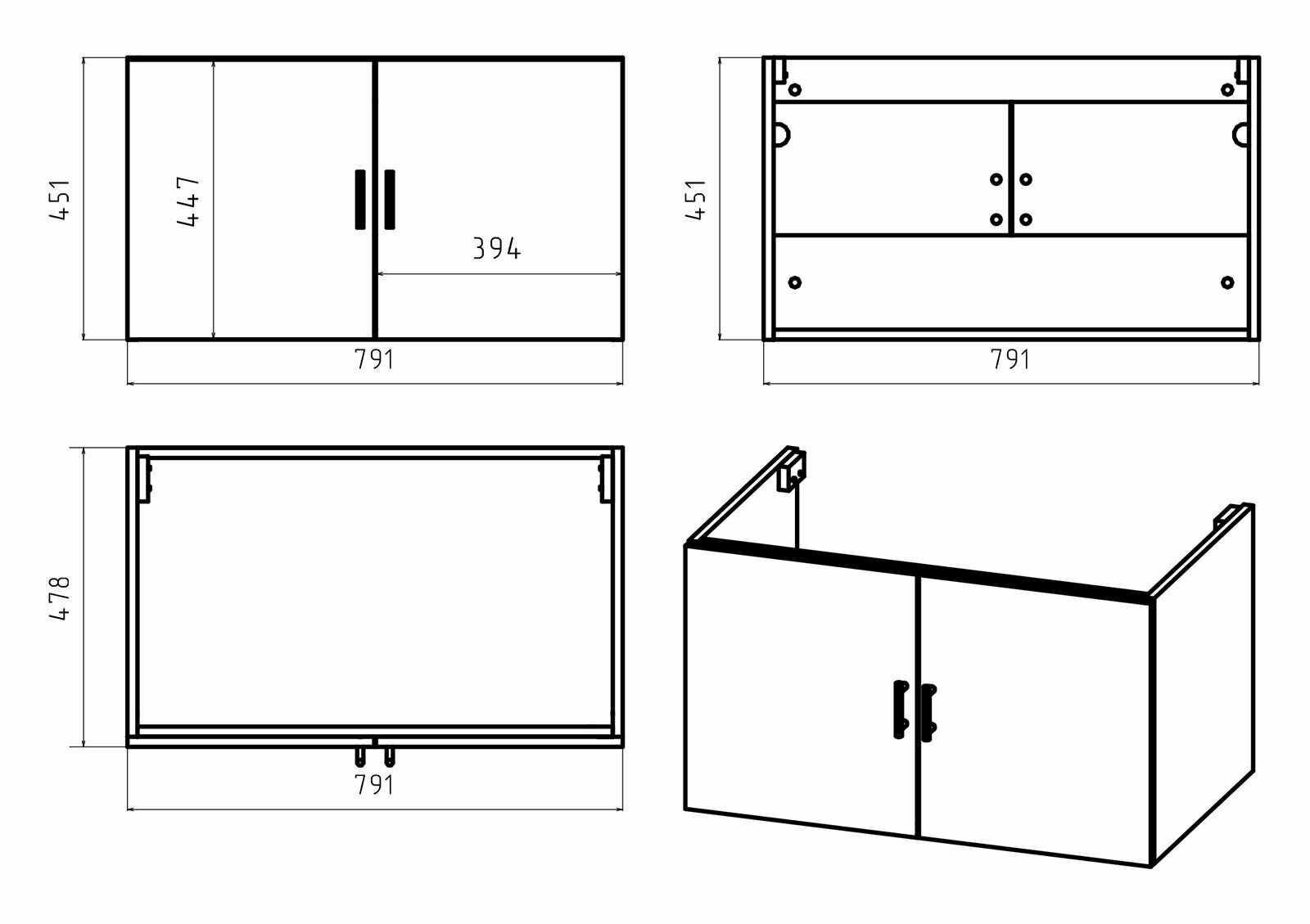 451

447

394

791

451

791

478

791