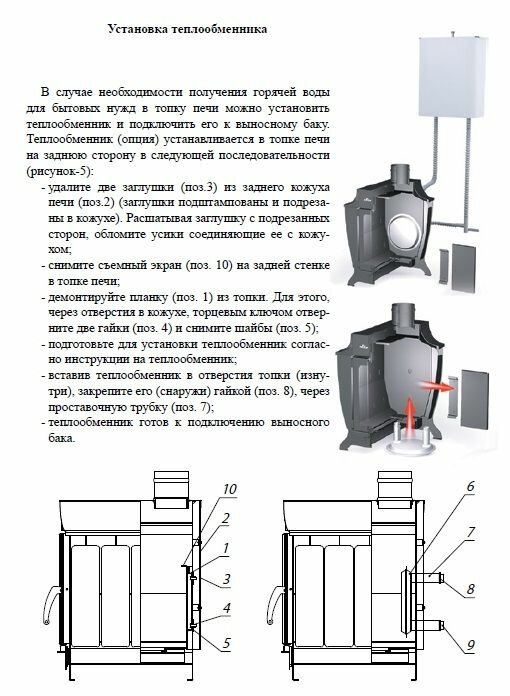 Установка теплообменника

В случае необходимости получения горячей воды для бытовых нужд в топку печи можно установить теплообменник и подключить его к выносному баку. Теплообменник (опция) устанавливается в топке печи на заднюю сторону в следующей последовательности (рисунок-5):

- удалите две заглушки (поз.3) из заднего кожуха печи (поз.2) (заглушки подштампованы и подрезаны в кожухе). Расшатывая заглушку с подрезанных сторон, обломите усики соединяющие ее с кожухом;
- снимите съемный экран (поз. 10) на задней стенке в топке печи;
- демонтируйте планку (поз. 1) из топки. Для этого, через отверстия в кожухе, торцевым ключом отверните две гайки (поз. 4) и снимите шайбы (поз. 5);
- подготовьте для установки теплообменник согласно инструкции на теплообменник;
- вставив теплообменник в отверстия топки (изнутри), закрепите его (снаружи) гайкой (поз. 8), через проставочную трубку (поз. 7);
- теплообменник готов к подключению выносного бака.

10
2
1
3
4
5

6
7
8
9