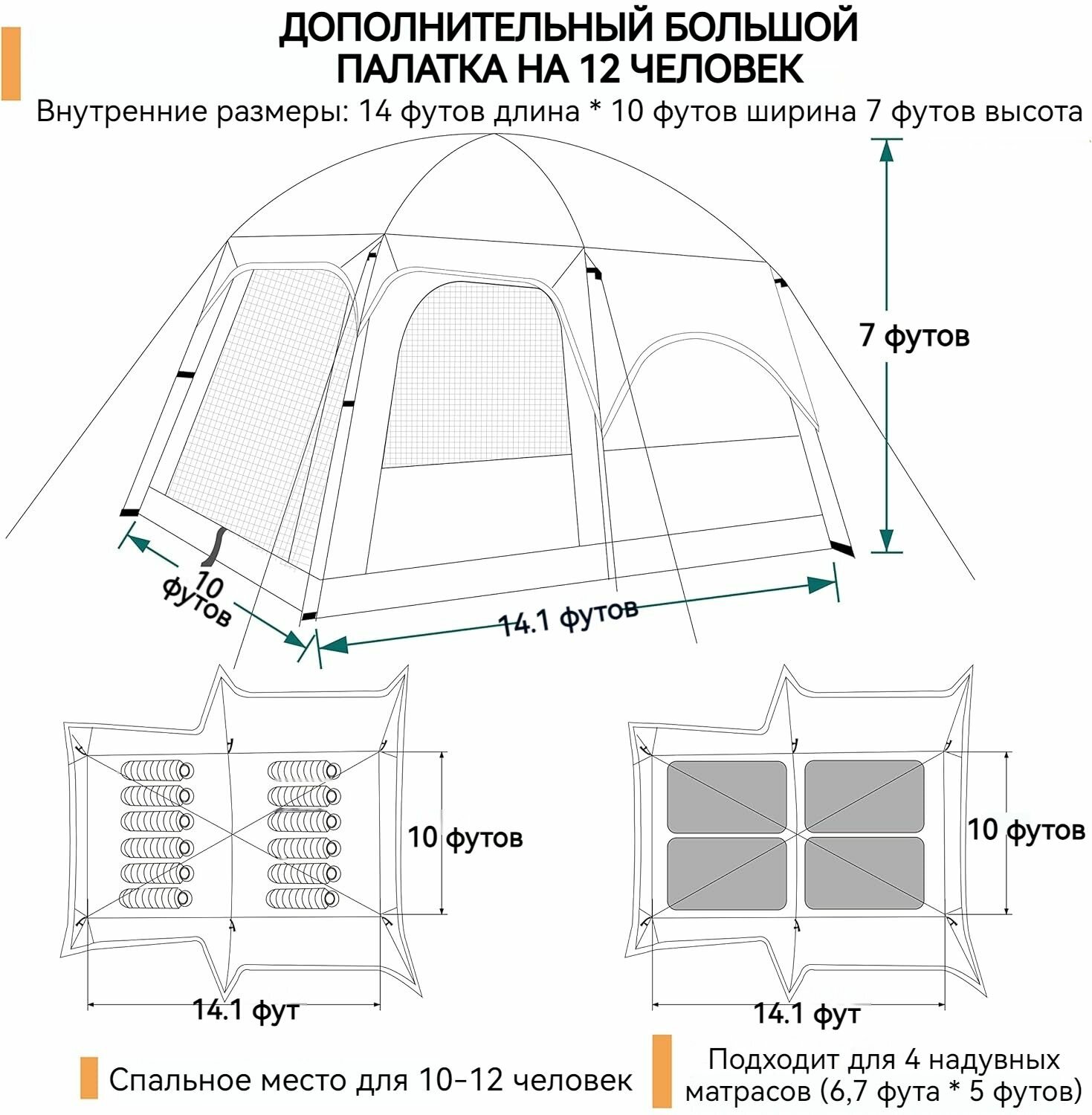 ДОПОЛНИТЕЛЬНЫЙ БОЛЬШОЙ ПАЛАТКА НА 12 ЧЕЛОВЕК

Внутренние размеры: 14 футов длина * 10 футов ширина 7 футов высота

7 футов

10 футов

14.1 футов

10 футов

14.1 фут

10 футов

14.1 фут

Спальное место для 10-12 человек

Подходит для 4 надувных матрасов (6,7 фута * 5 футов)