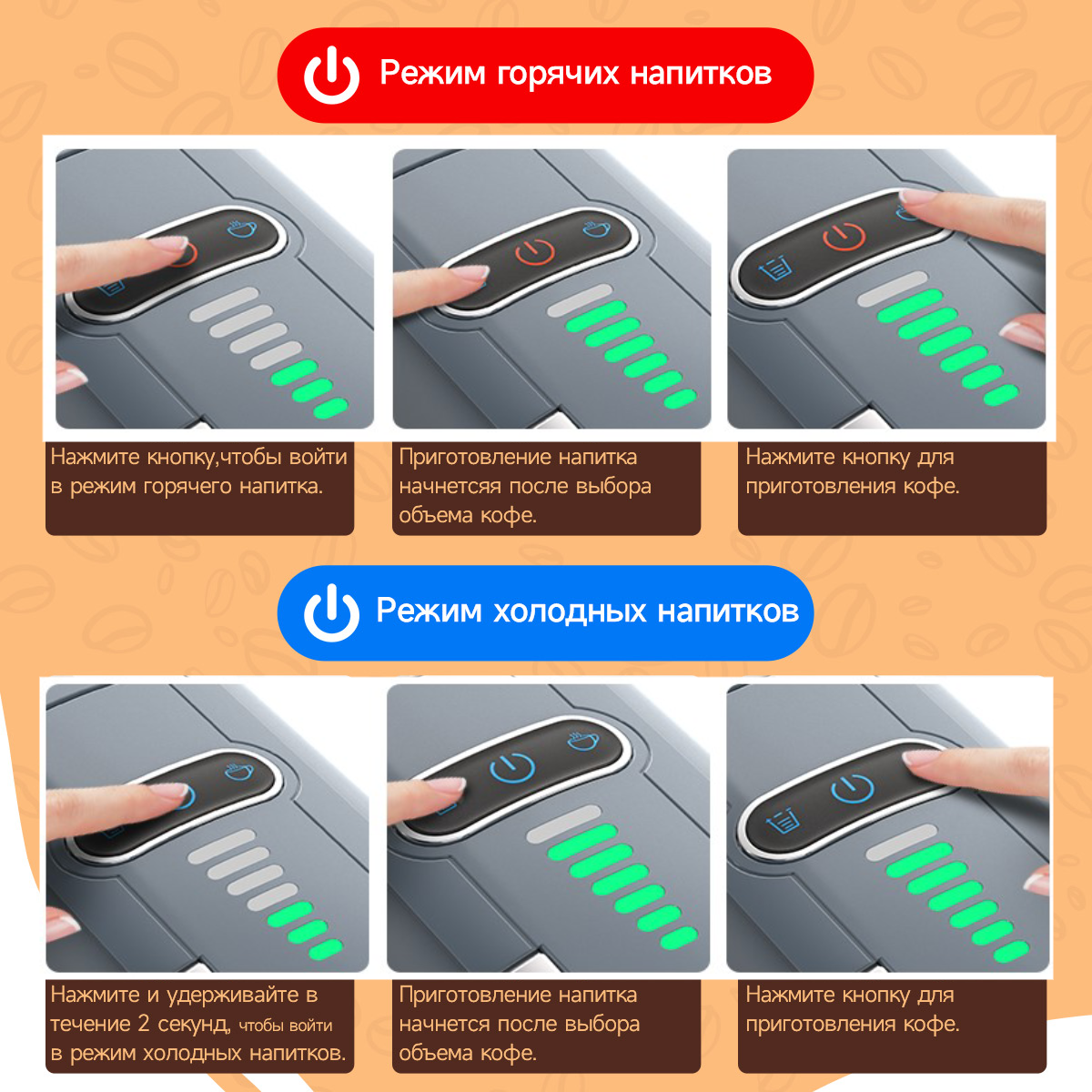 Режим горячих напитков

Нажмите кнопку,чтобы войти в режим горячего напитка.

Приготовление напитка начнетсяя после выбора объема кофе.

Нажмите кнопку для приготовления кофе.

Режим холодных напитков

Нажмите и удерживайте в течение 2 секунд, чтобы войти в режим холодных напитков.

Приготовление напитка начнется после выбора объема кофе.

Нажмите кнопку для приготовления кофе.