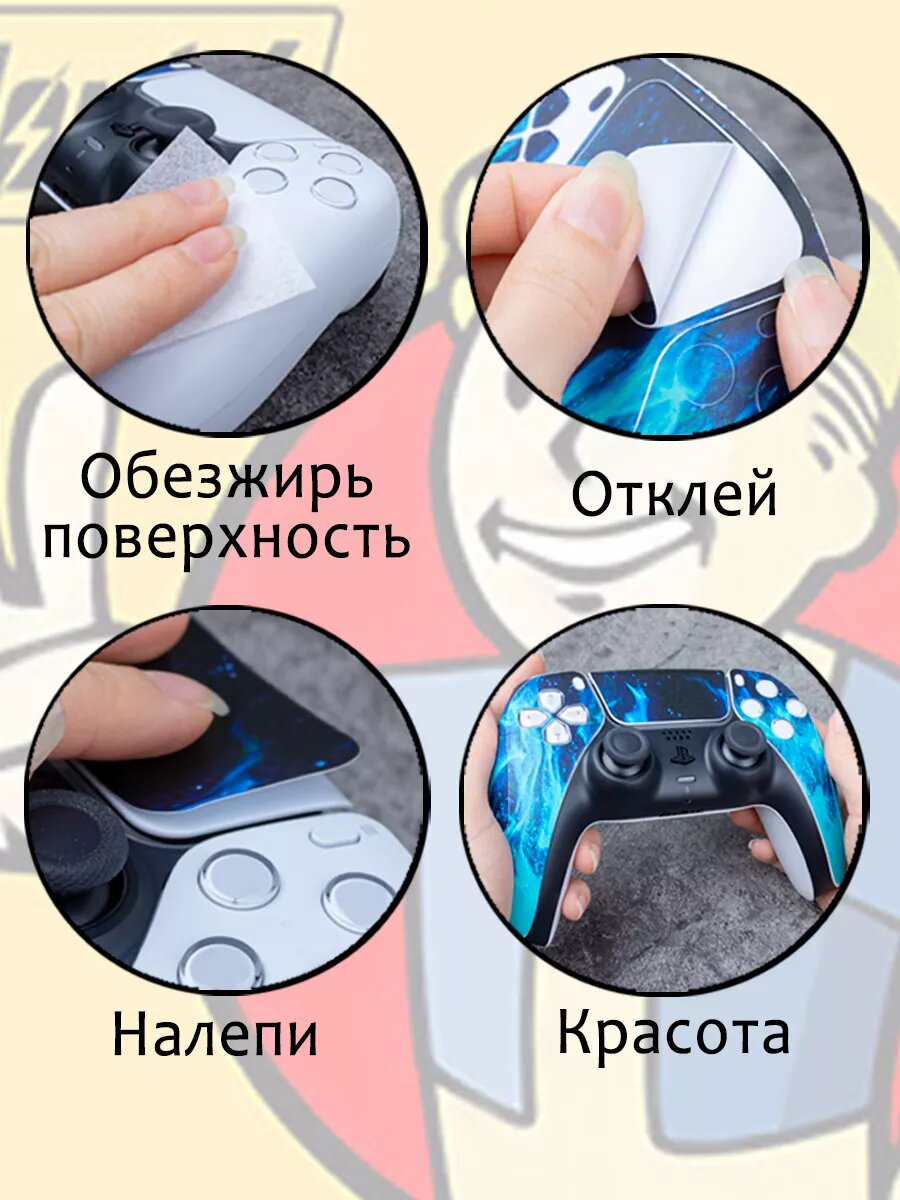 Обезжирь поверхность

Отклей

Налепи

Красота