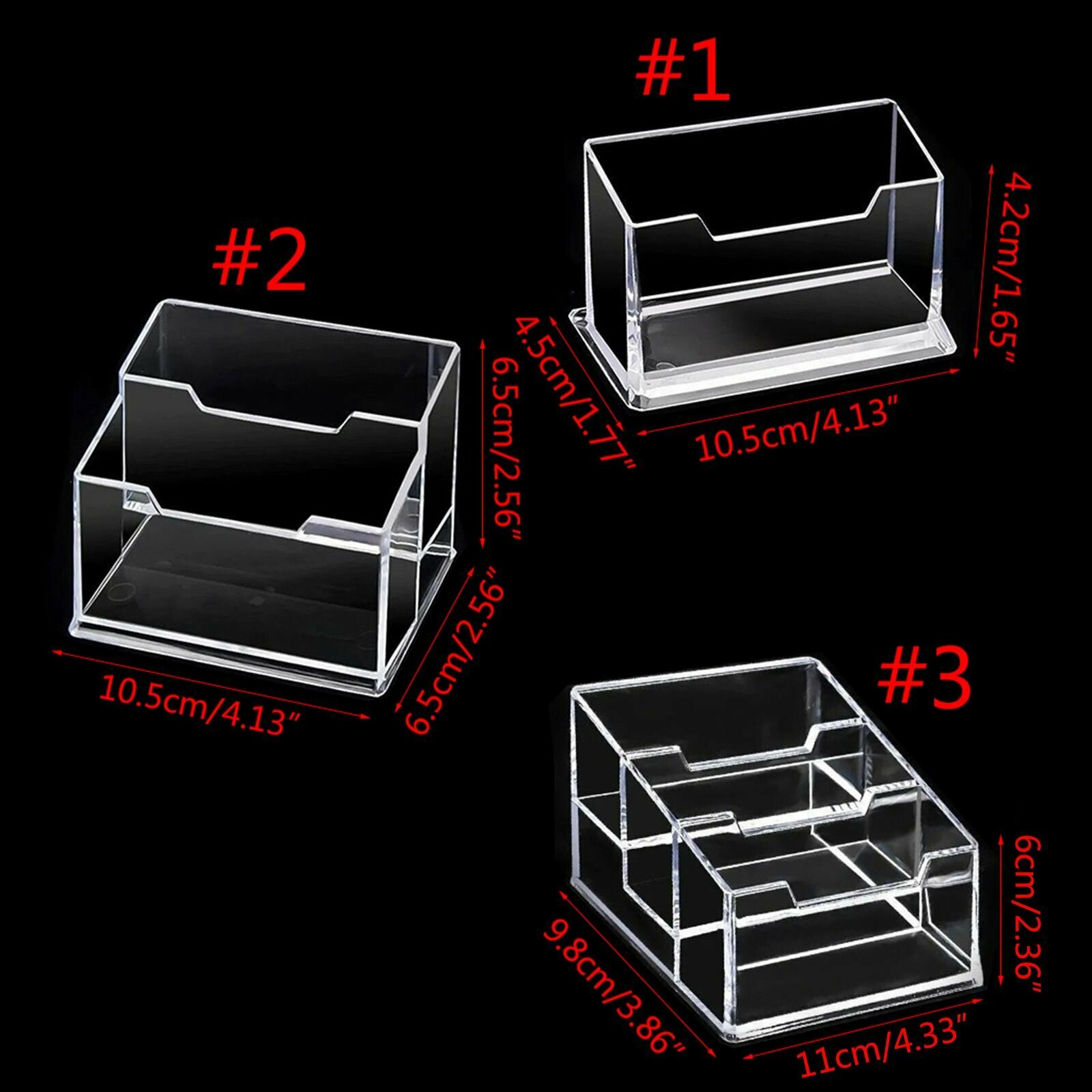 #1

4.2cm/1.65"

4.5cm/1.77"

10.5cm/4.13"

#2

6.5cm/2.56"

6.5cm/2.56"

10.5cm/4.13"

#3

6cm/2.36"

9.8cm/3.86"

11cm/4.33"