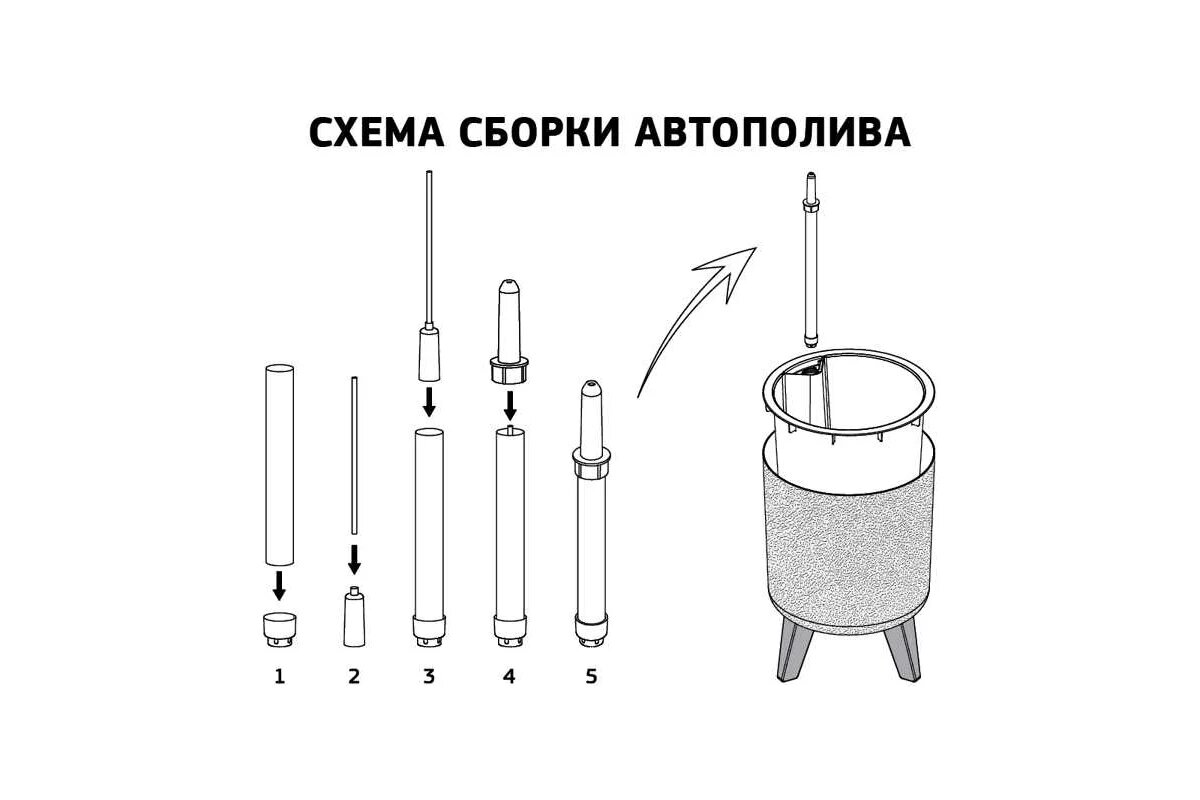 СХЕМА СБОРКИ АВТОПОЛИВА

1

2

3

4

5