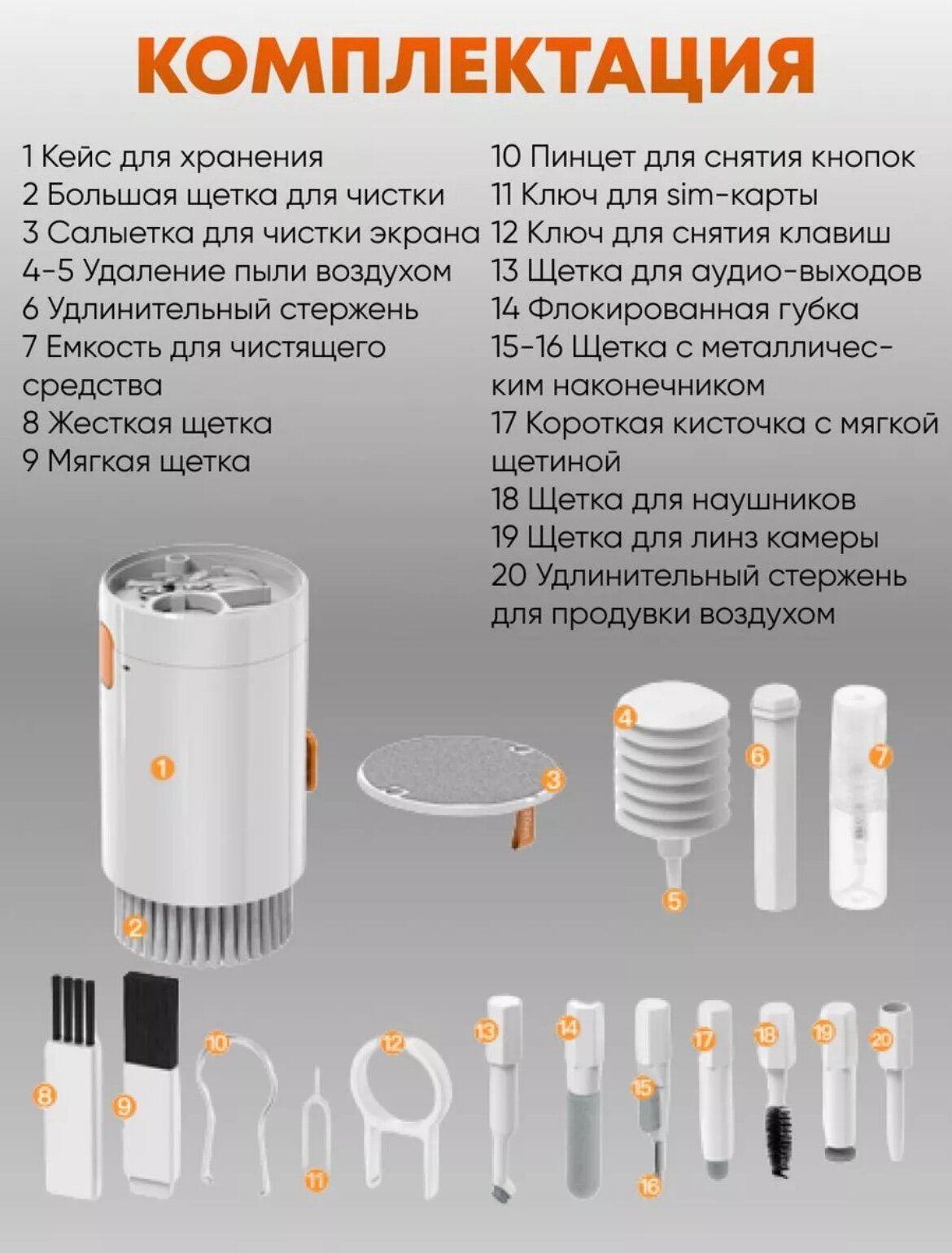 КОМПЛЕКТАЦИЯ

1 Кейс для хранения
2 Большая щетка для чистки
3 Салыетка для чистки экрана
4-5 Удаление пыли воздухом
6 Удлинительный стержень
7 Емкость для чистящего средства
8 Жесткая щетка
9 Мягкая щетка

10 Пинцет для снятия кнопок
11 Ключ для sim-карты
12 Ключ для снятия клавиш
13 Щетка для аудио-выходов
14 Флокированная губка
15-16 Щетка с металлическим наконечником
17 Короткая кисточка с мягкой щетиной
18 Щетка для наушников
19 Щетка для линз камеры
20 Удлинительный стержень для продувки воздухом

1
2
3
4
5
6
7
8
9
10
11
12
13
14
15
16
17
18
19
20