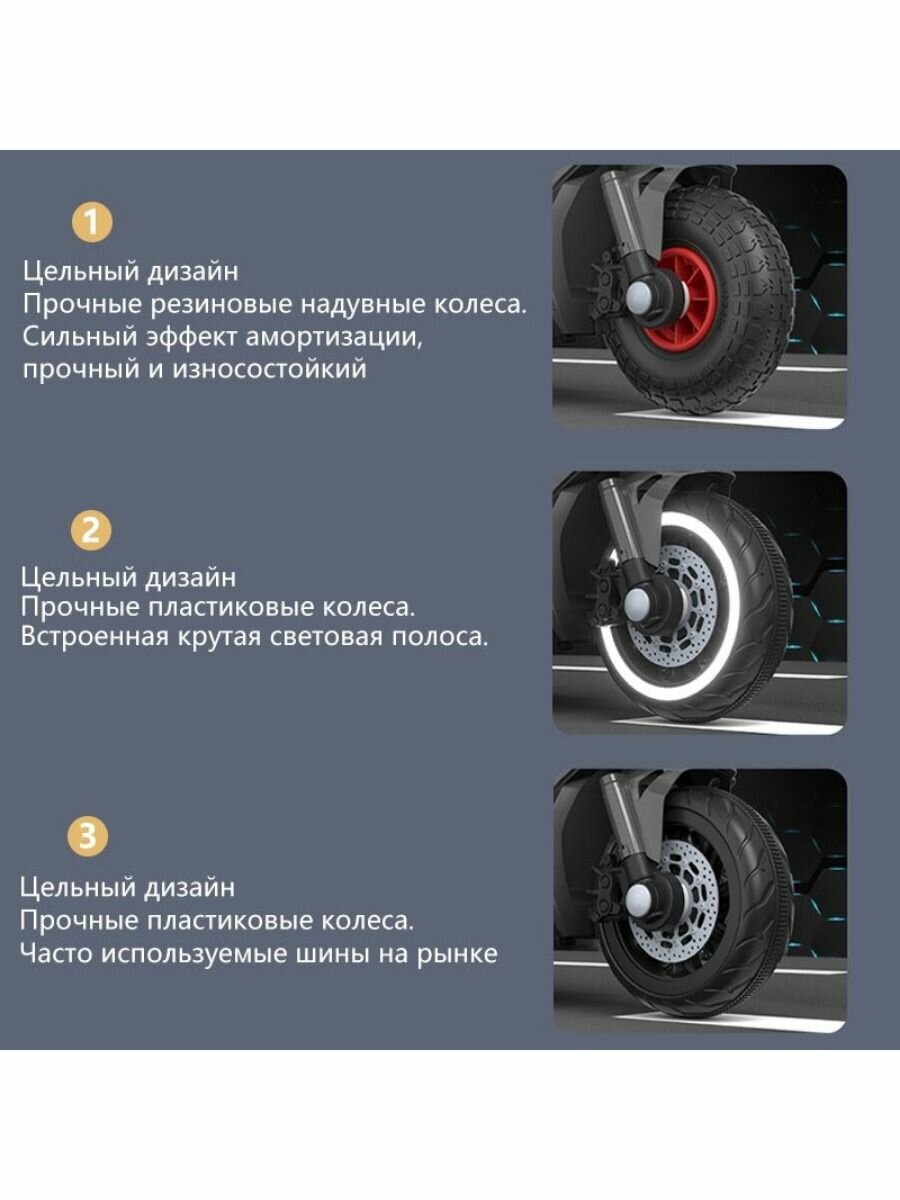 1

Цельный дизайн
Прочные резиновые надувные колеса.
Сильный эффект амортизации,
прочный и износостойкий

2

Цельный дизайн
Прочные пластиковые колеса.
Встроенная крутая световая полоса.

3

Цельный дизайн
Прочные пластиковые колеса.
Часто используемые шины на рынке