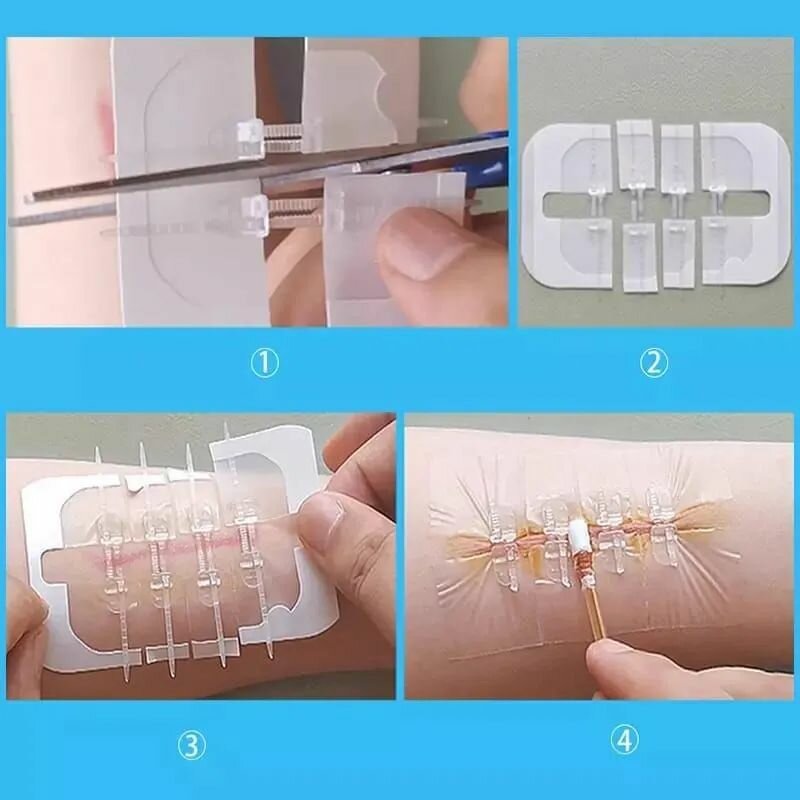 ①

②

③

④