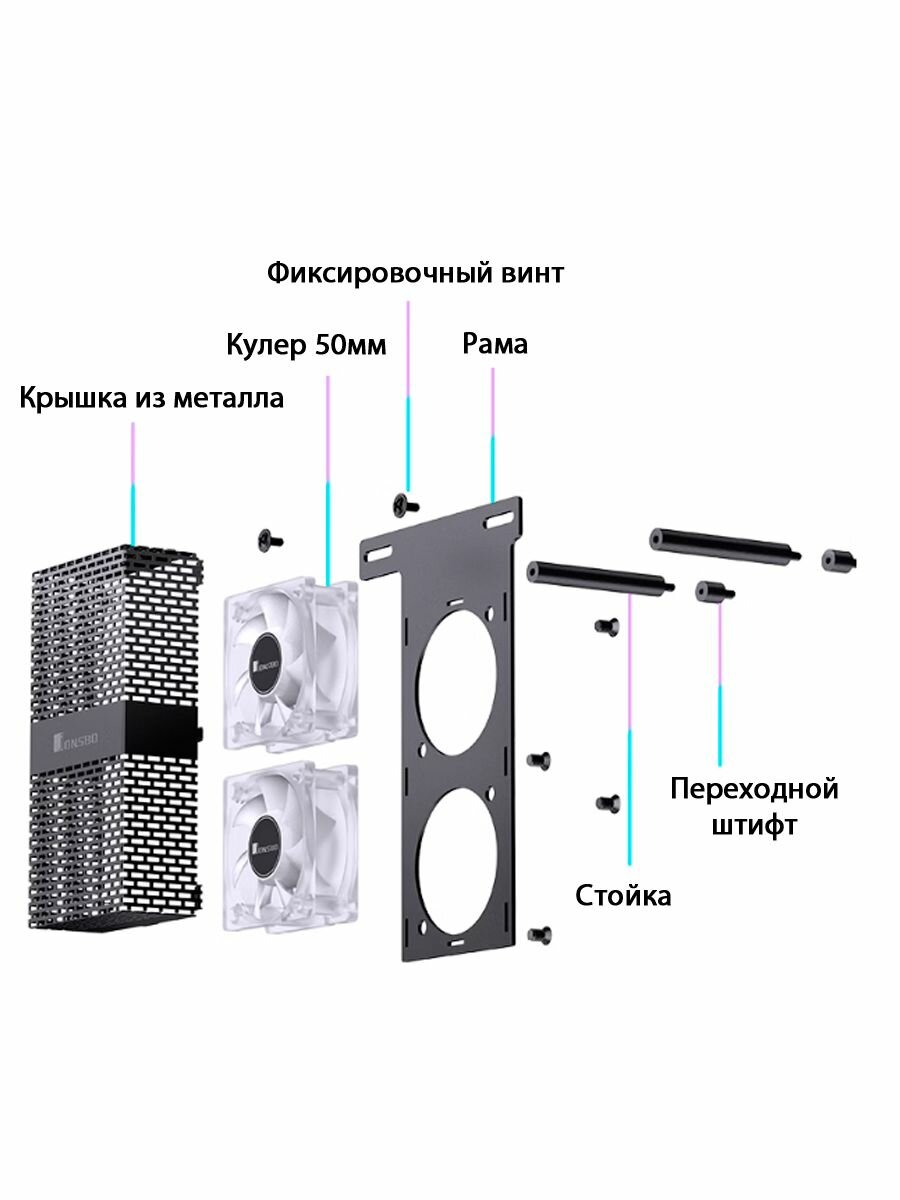 Фиксировочный винт

Кулер 50мм

Рама

Крышка из металла

JONSBO

JONSBO

JONSBO

Переходной штифт

Стойка