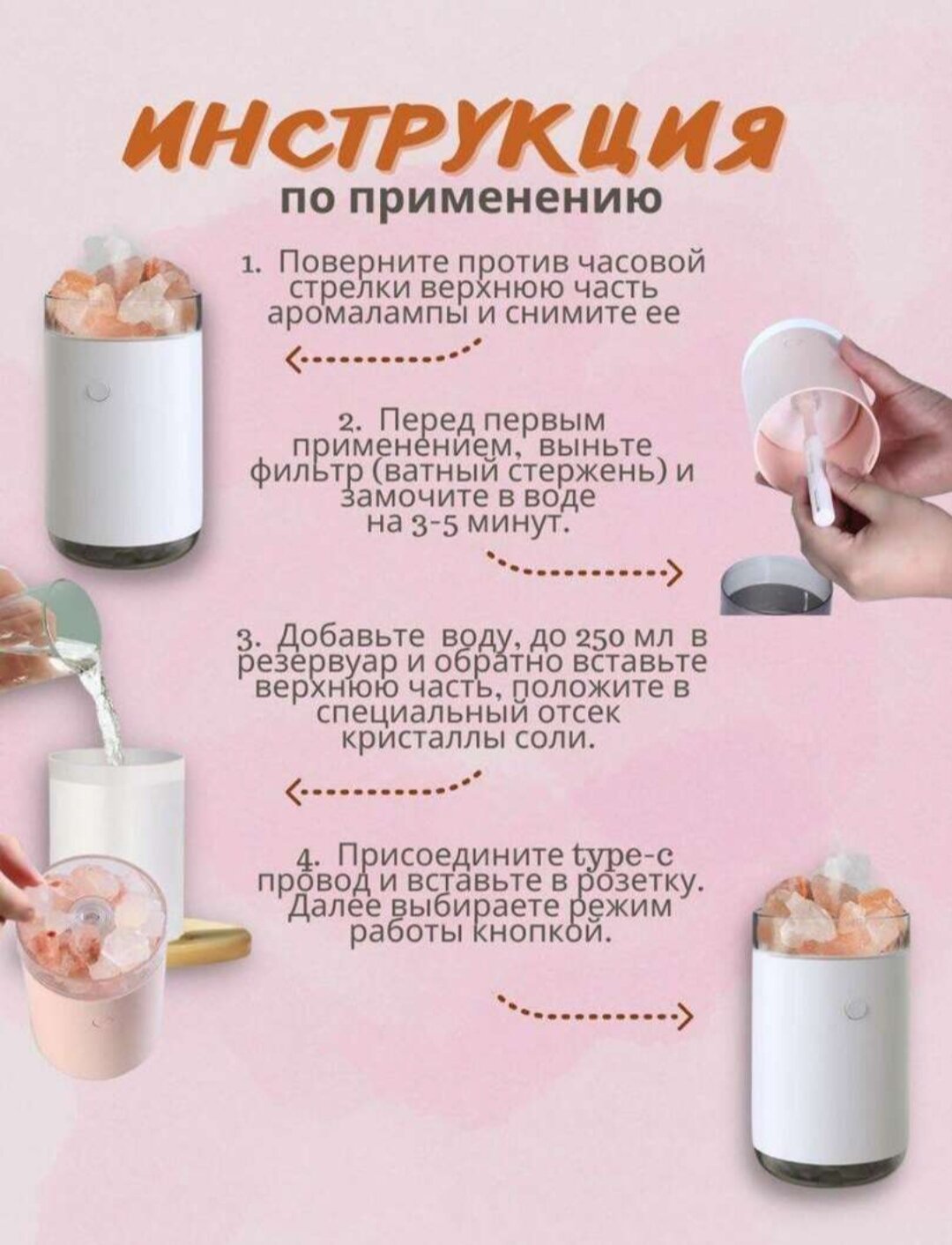 ИНСТРУКЦИЯ
по применению

1. Поверните против часовой стрелки верхнюю часть аромалампы и снимите ее

2. Перед первым применением, выньте фильтр (ватный стержень) и замочите в воде на 3-5 минут.

3. Добавьте воду, до 250 мл в резервуар и обратно вставьте верхнюю часть, положите в специальный отсек кристаллы соли.

4. Присоедините type-c провод и вставьте в розетку. Далее выбираете режим работы кнопкой.