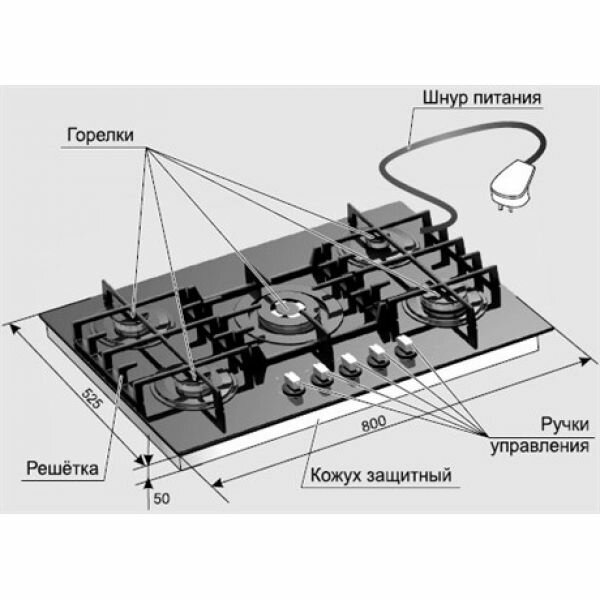 Шнур питания

Горелки

525

800

Ручки управления

Решётка

Кожух защитный

50